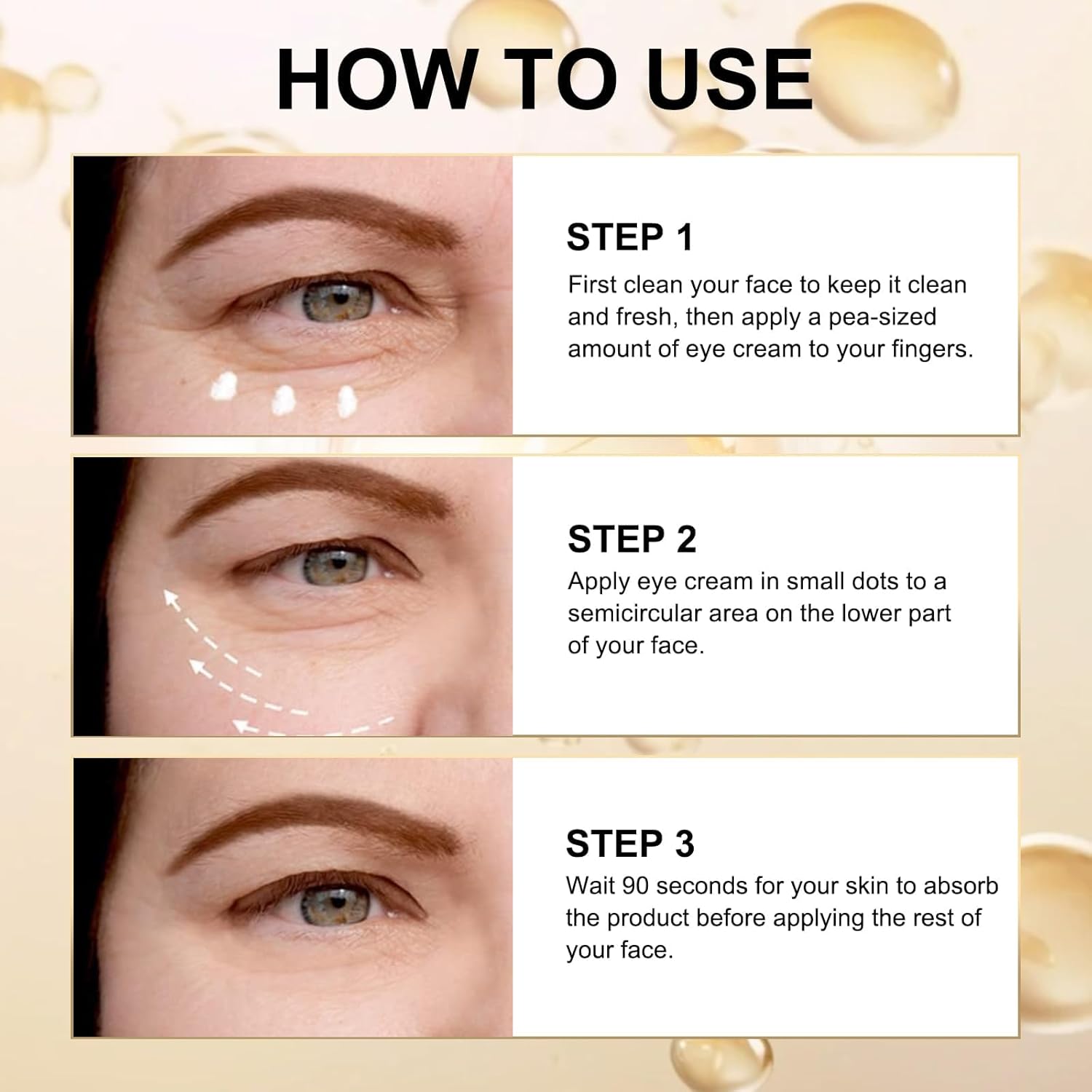 HOW TO USE

STEP 1
First clean your face to keep it clean and fresh, then apply a pea-sized amount of eye cream to your fingers.

STEP 2
Apply eye cream in small dots to a semicircular area on the lower part of your face.

STEP 3
Wait 90 seconds for your skin to absorb the product before applying the rest of your face.