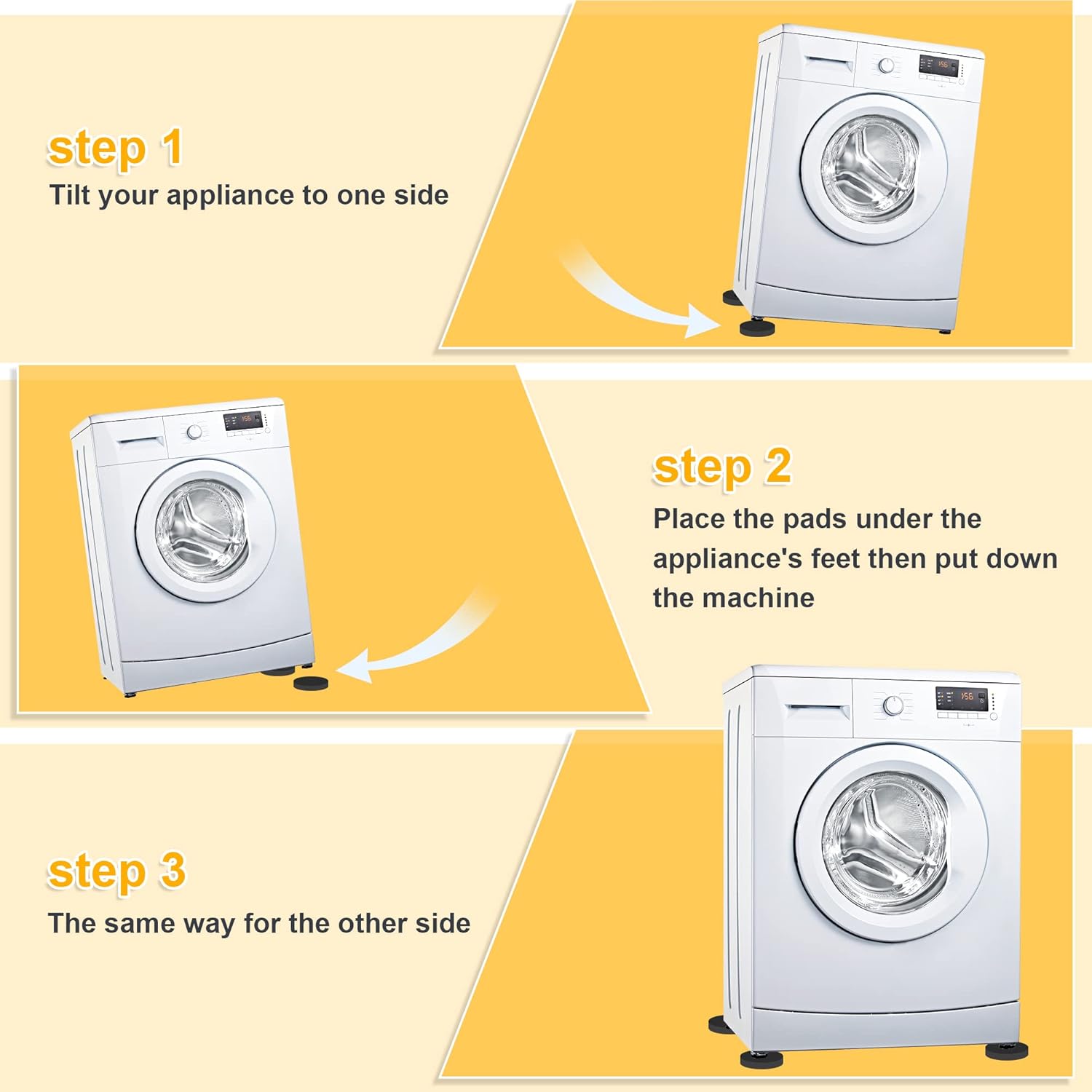 step 1
Tilt your appliance to one side

156

156

step 2
Place the pads under the appliance's feet then put down the machine

156

step 3
The same way for the other side