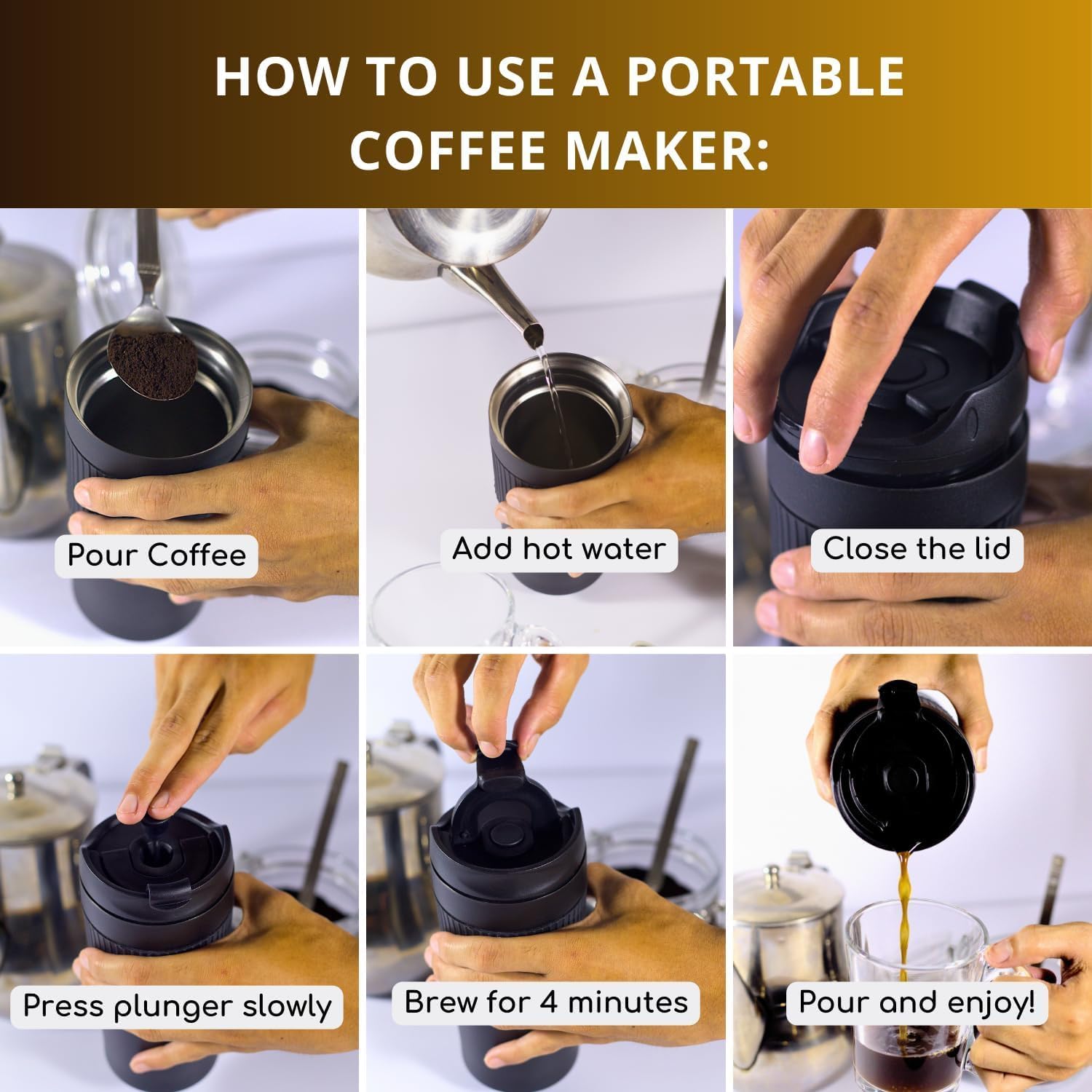 HOW TO USE A PORTABLE COFFEE MAKER:

Pour Coffee

Add hot water

Close the lid

Press plunger slowly

Brew for 4 minutes

Pour and enjoy!