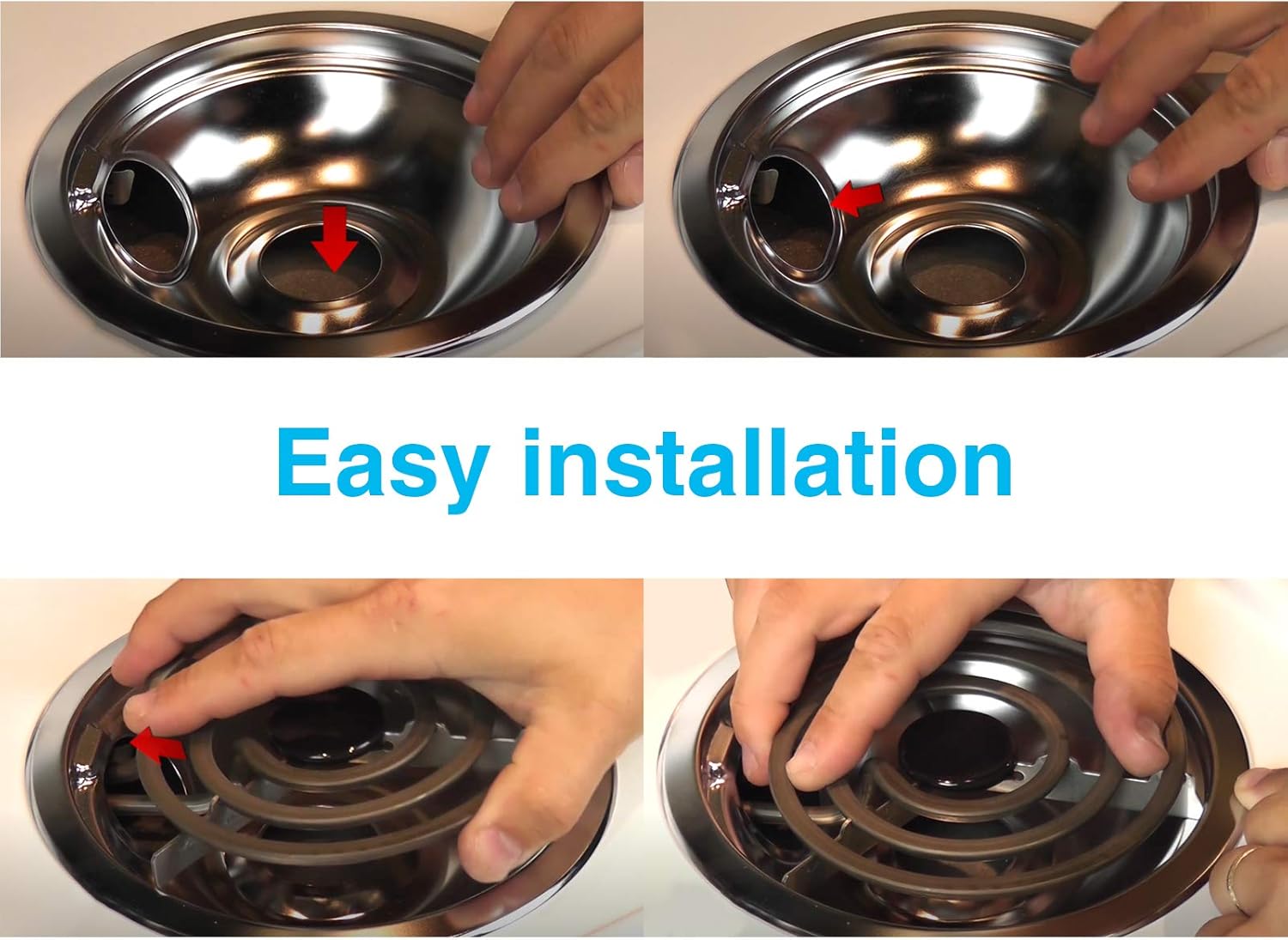 Easy installation