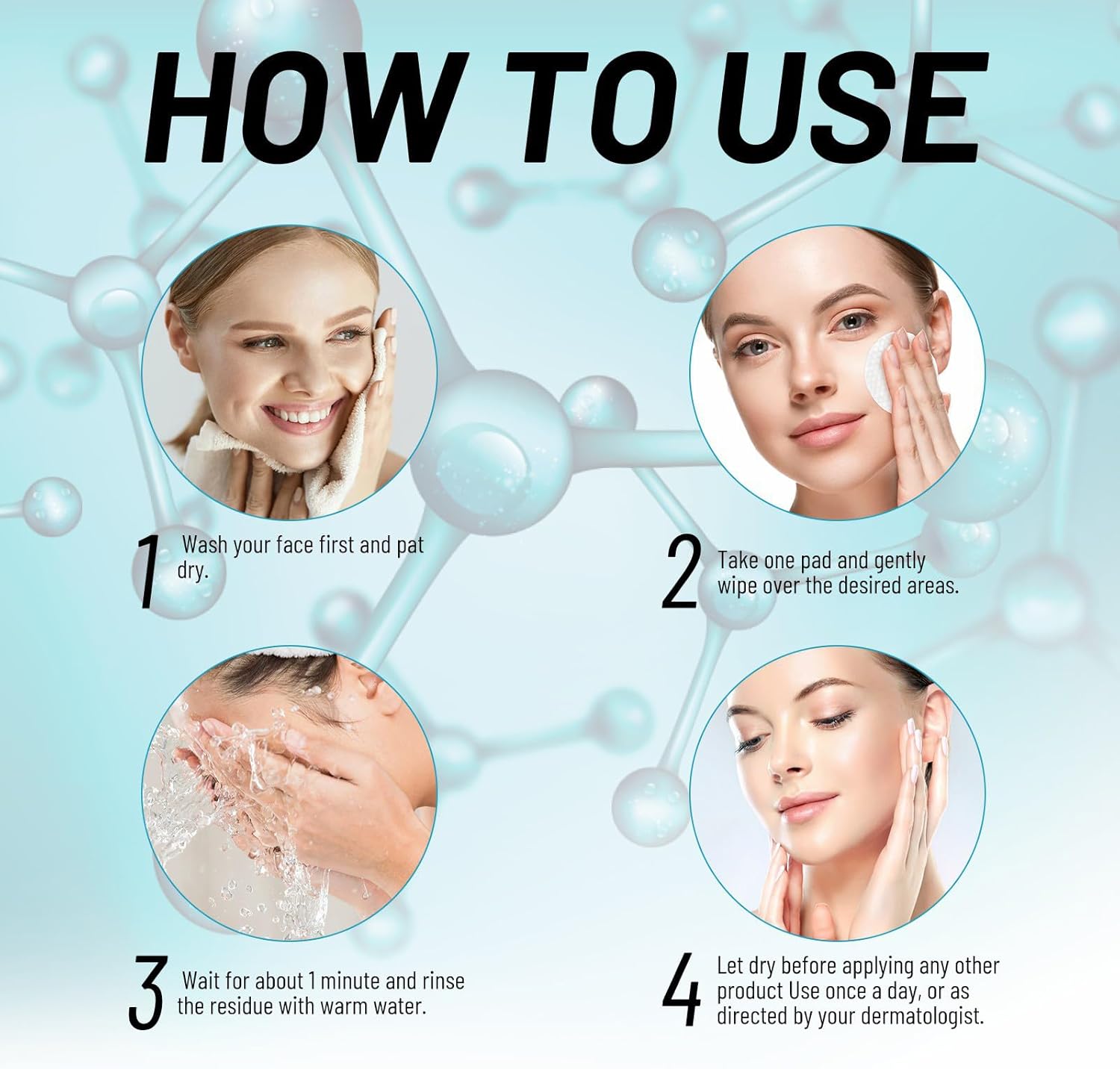 HOW TO USE

1 Wash your face first and pat dry.

2 Take one pad and gently wipe over the desired areas.

3 Wait for about 1 minute and rinse the residue with warm water.

4 Let dry before applying any other product Use once a day, or as directed by your dermatologist.