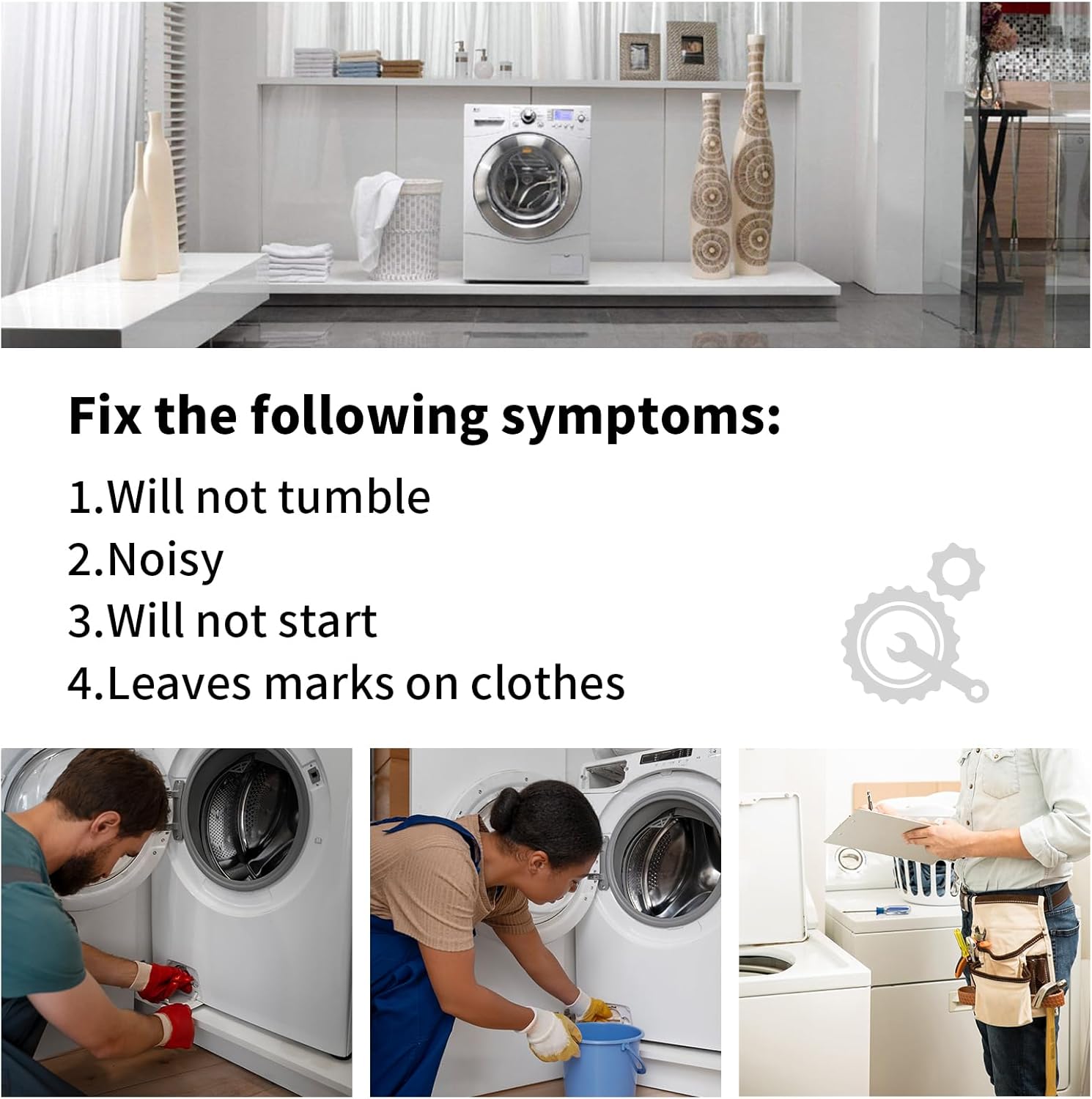 Fix the following symptoms:

1.Will not tumble
2.Noisy
3.Will not start
4.Leaves marks on clothes