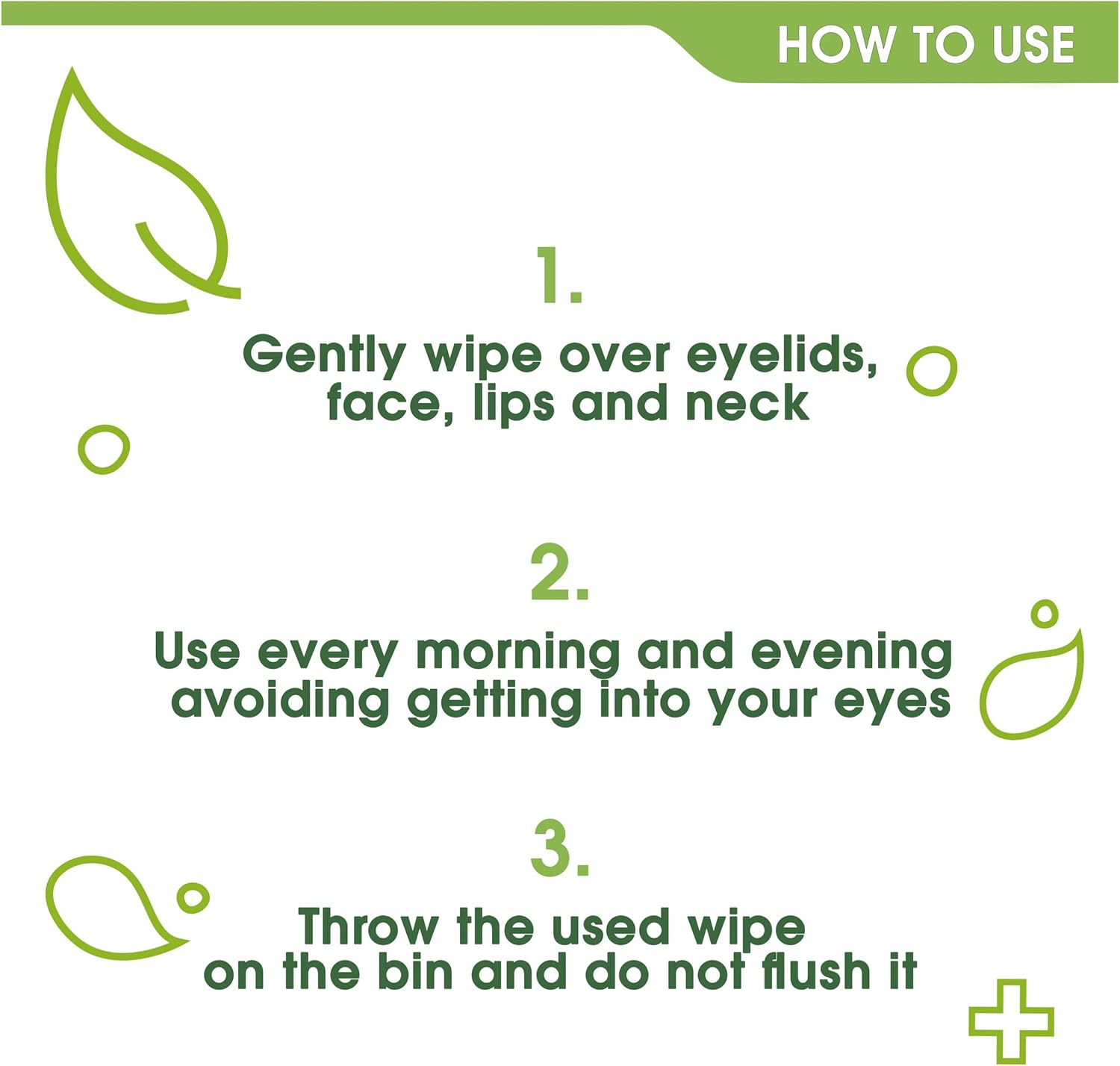 HOW TO USE

1.

Gently wipe over eyelids, face, lips and neck

2.

Use every morning and evening avoiding getting into your eyes

3.

Throw the used wipe on the bin and do not flush it