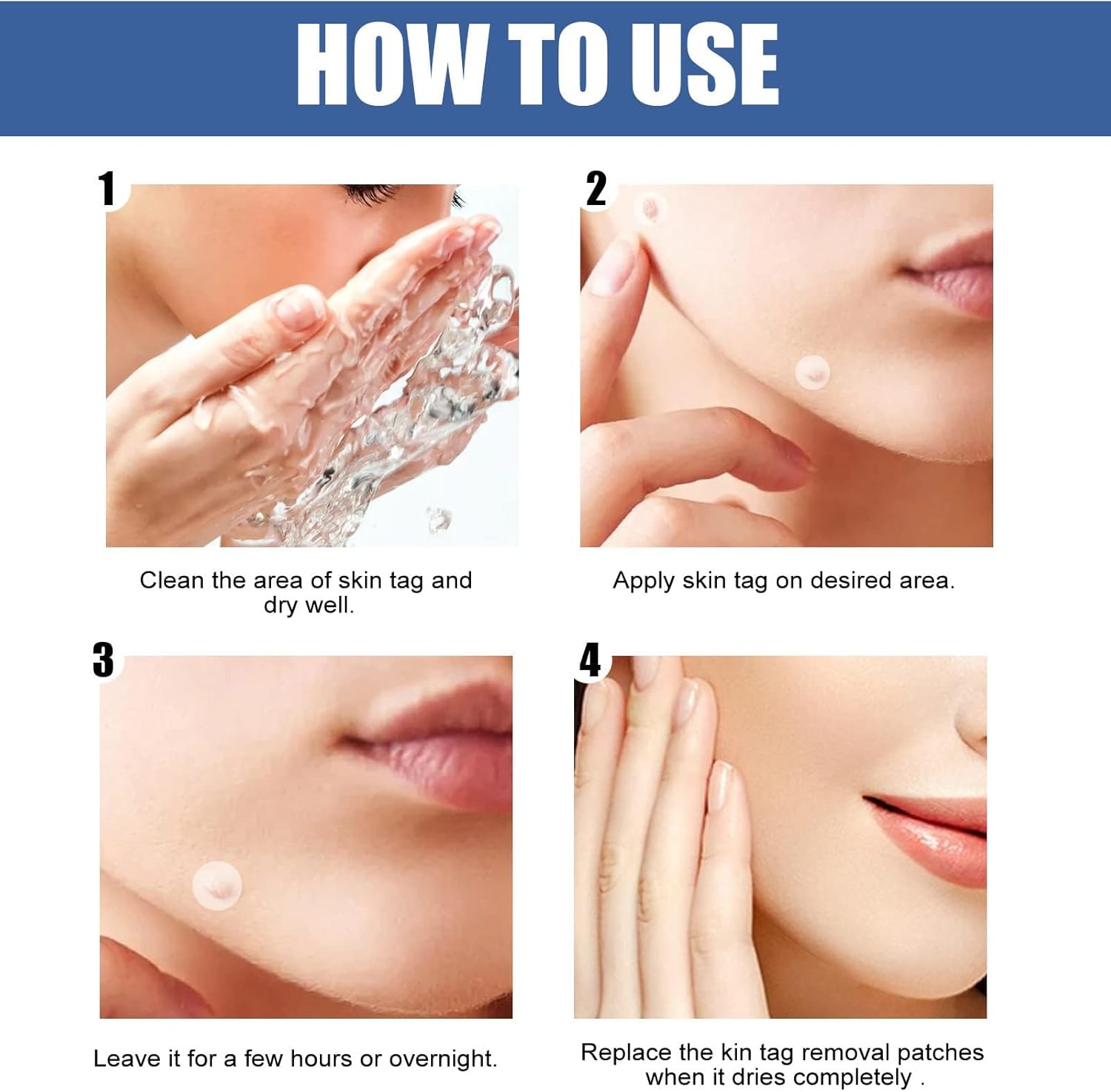 HOW TO USE

1

Clean the area of skin tag and dry well.

2

Apply skin tag on desired area.

3

Leave it for a few hours or overnight.

4

Replace the kin tag removal patches when it dries completely .