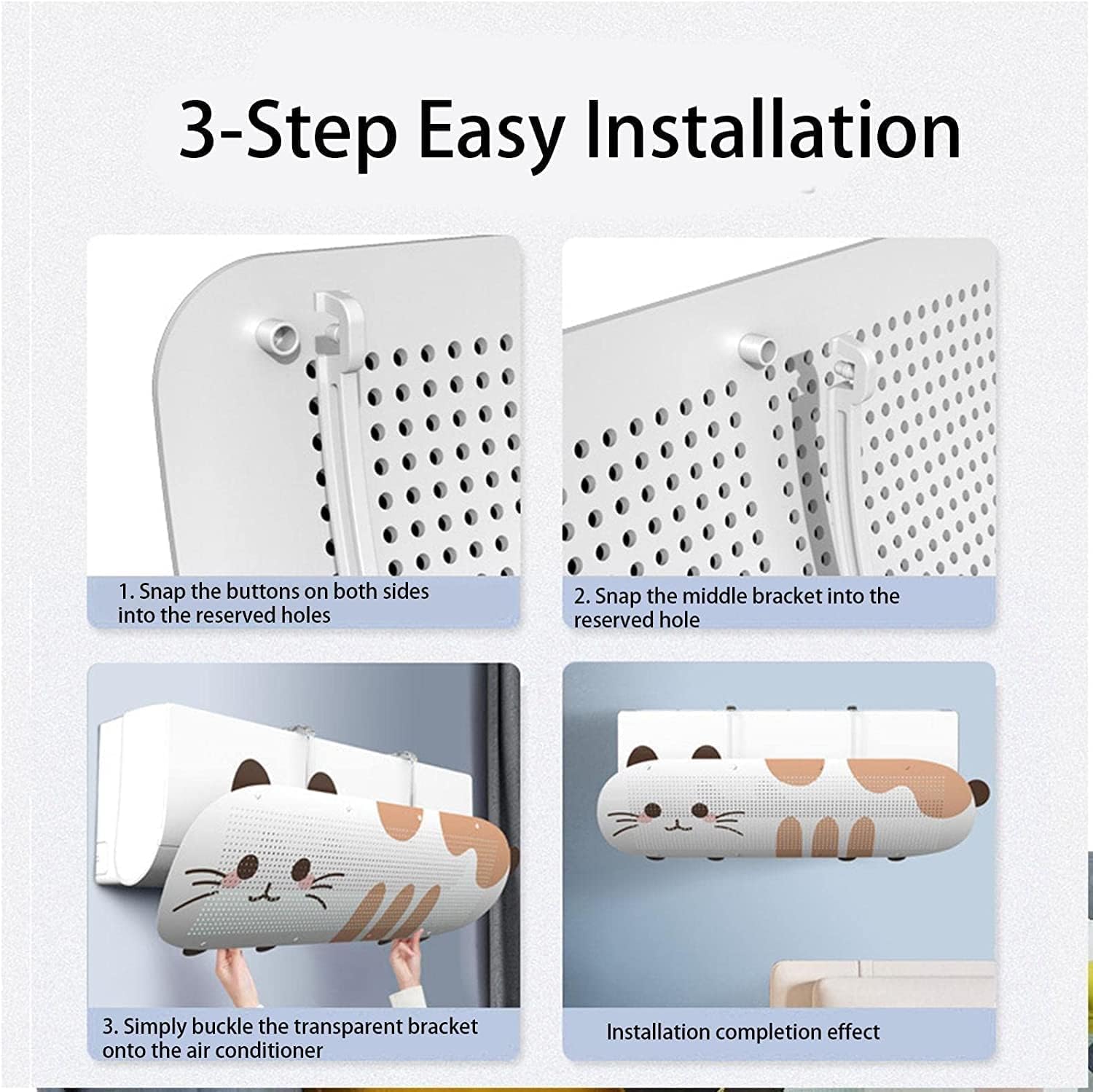 3-Step Easy Installation

1. Snap the buttons on both sides into the reserved holes

2. Snap the middle bracket into the reserved hole

3. Simply buckle the transparent bracket onto the air conditioner

Installation completion effect