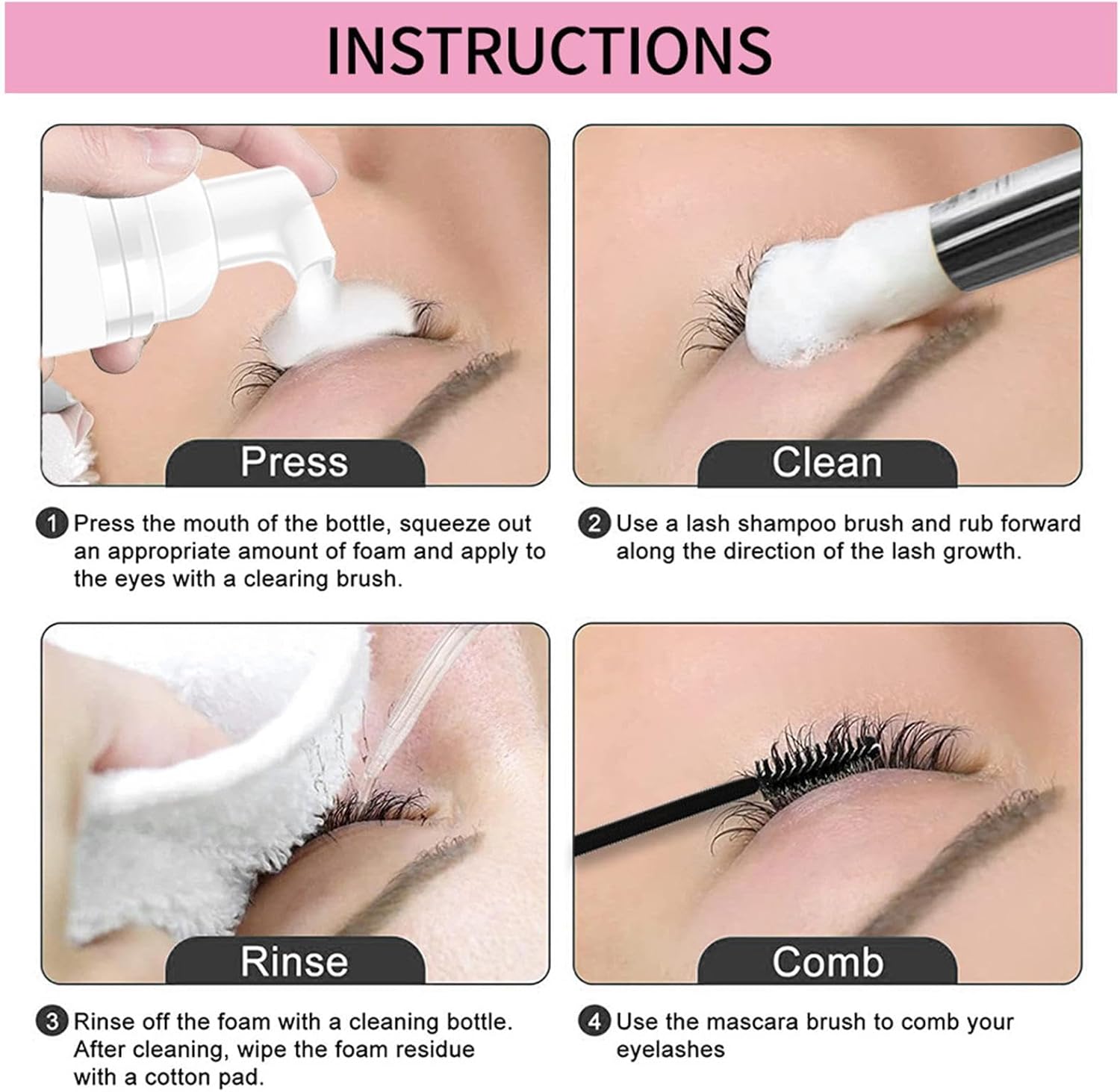 INSTRUCTIONS

Press

1 Press the mouth of the bottle, squeeze out an appropriate amount of foam and apply to the eyes with a clearing brush.

Clean

2 Use a lash shampoo brush and rub forward along the direction of the lash growth.

Rinse

3 Rinse off the foam with a cleaning bottle. After cleaning, wipe the foam residue with a cotton pad.

Comb

4 Use the mascara brush to comb your eyelashes