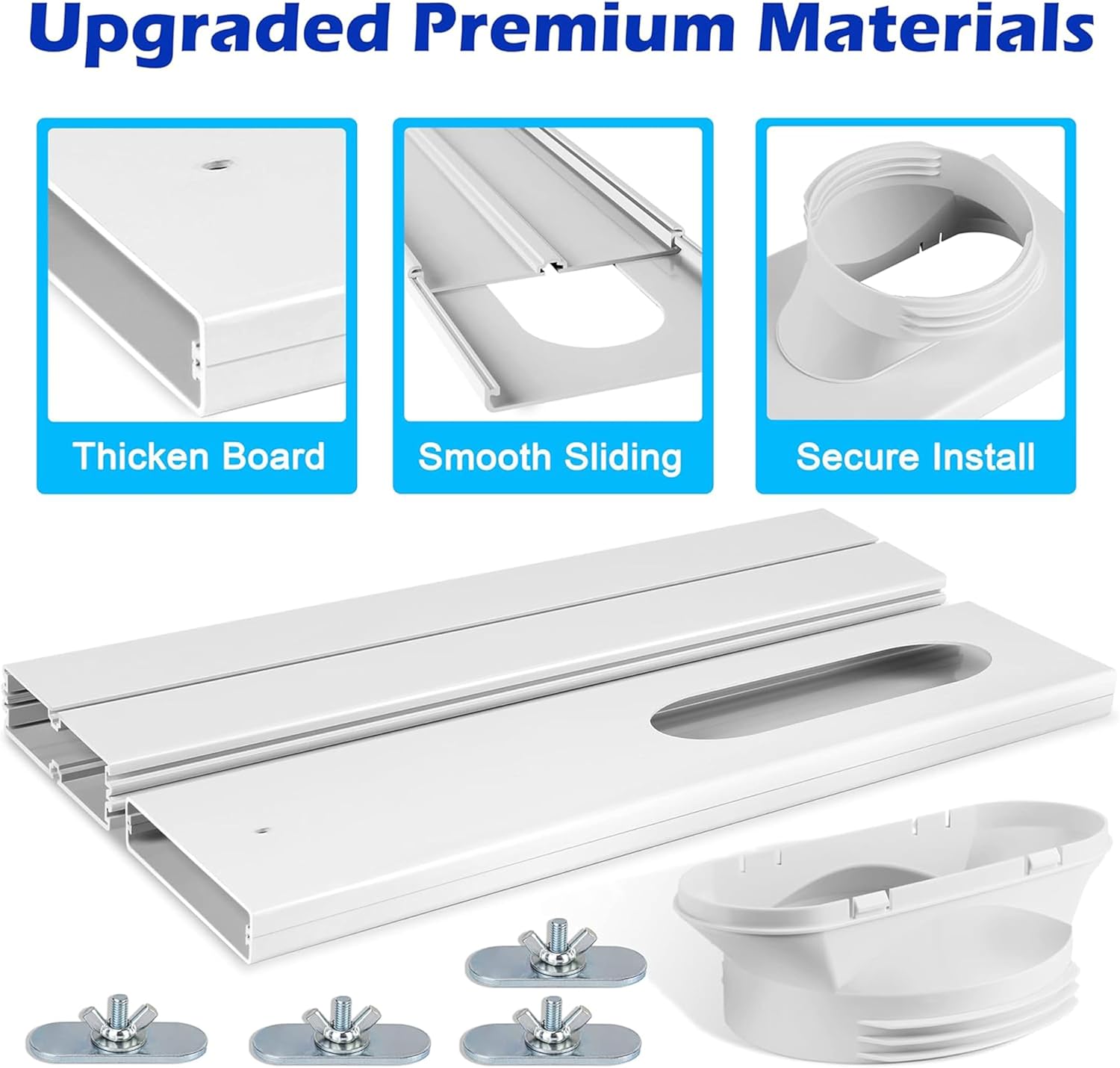 Upgraded Premium Materials

Thicken Board

Smooth Sliding

Secure Install