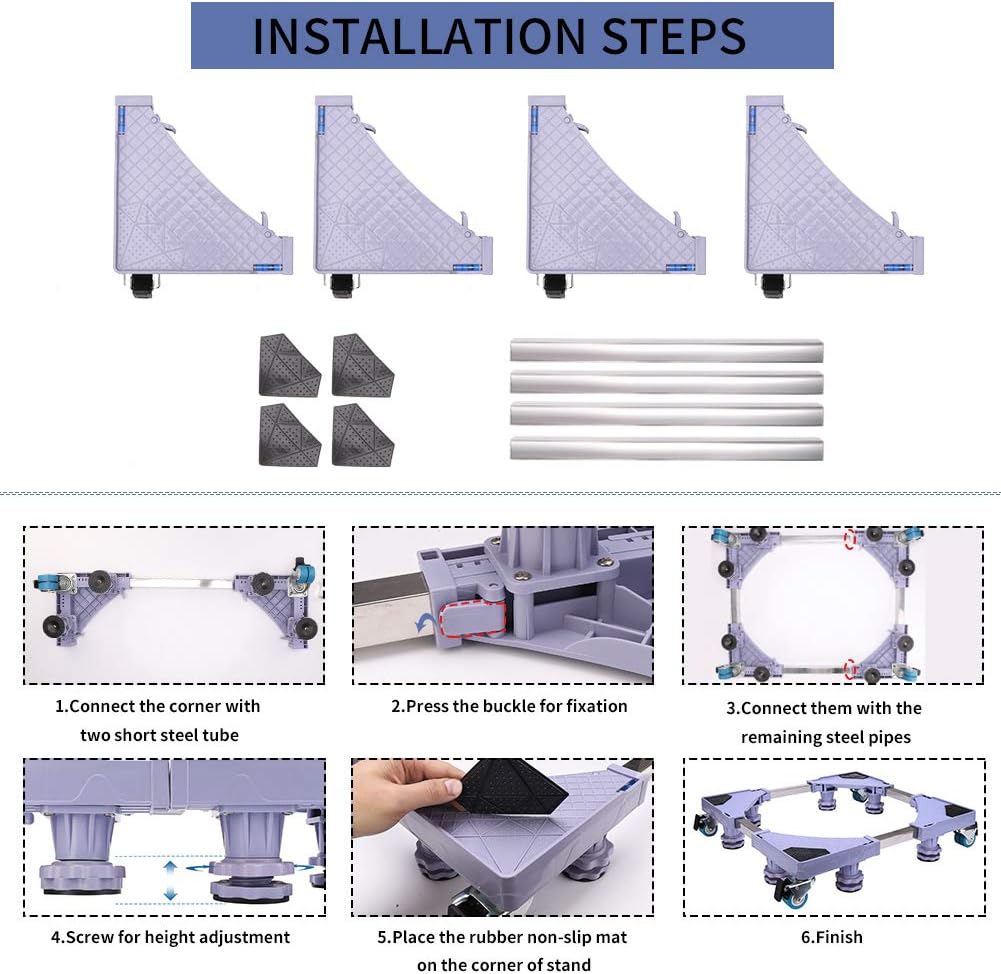 INSTALLATION STEPS

1.Connect the corner with two short steel tube

2.Press the buckle for fixation

3.Connect them with the remaining steel pipes

4.Screw for height adjustment

5.Place the rubber non-slip mat on the corner of stand

6.Finish