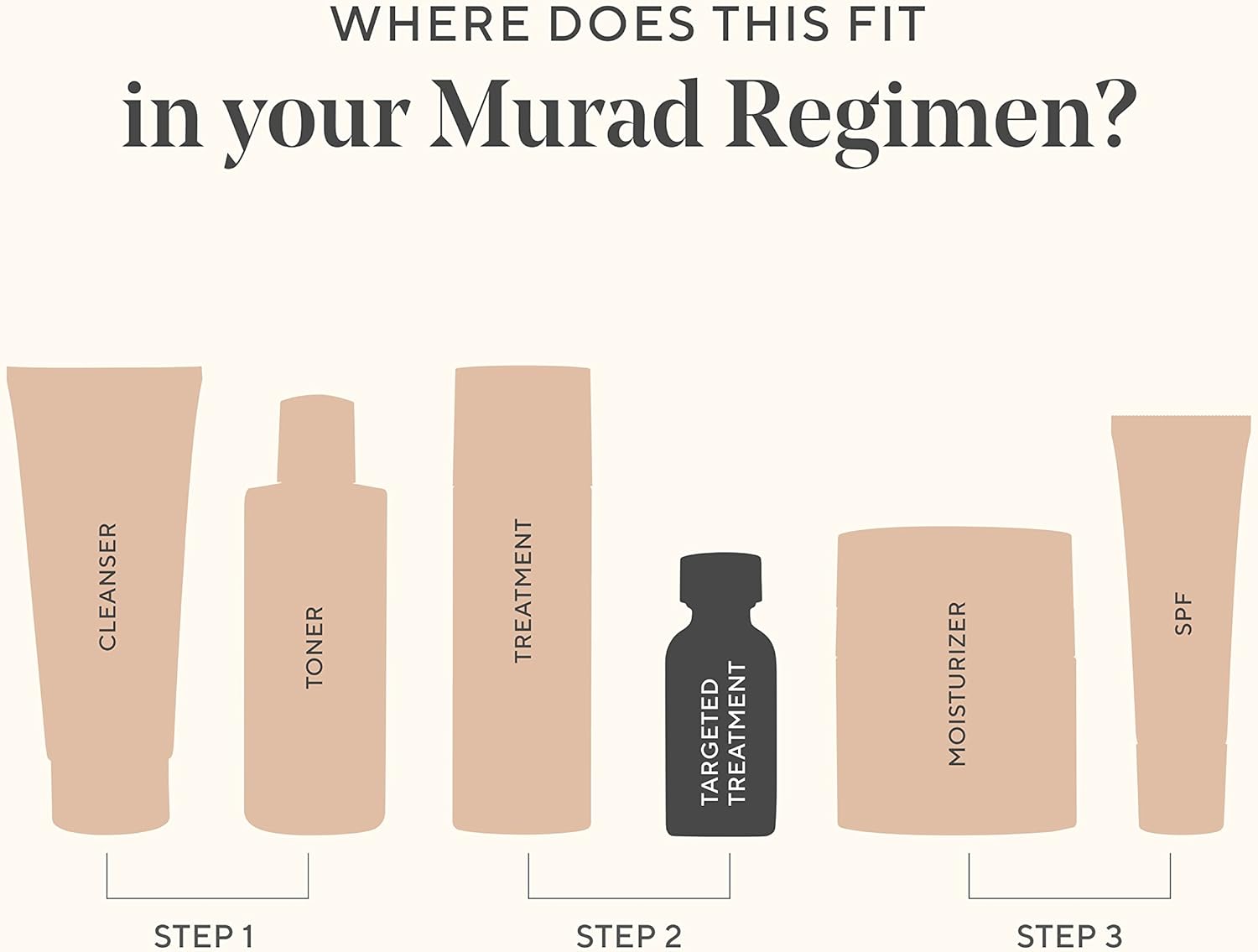 WHERE DOES THIS FIT

in your Murad Regimen?

CLEANSER

TONER

TREATMENT

TARGETED TREATMENT

MOISTURIZER

SPF

STEP 1

STEP 2

STEP 3