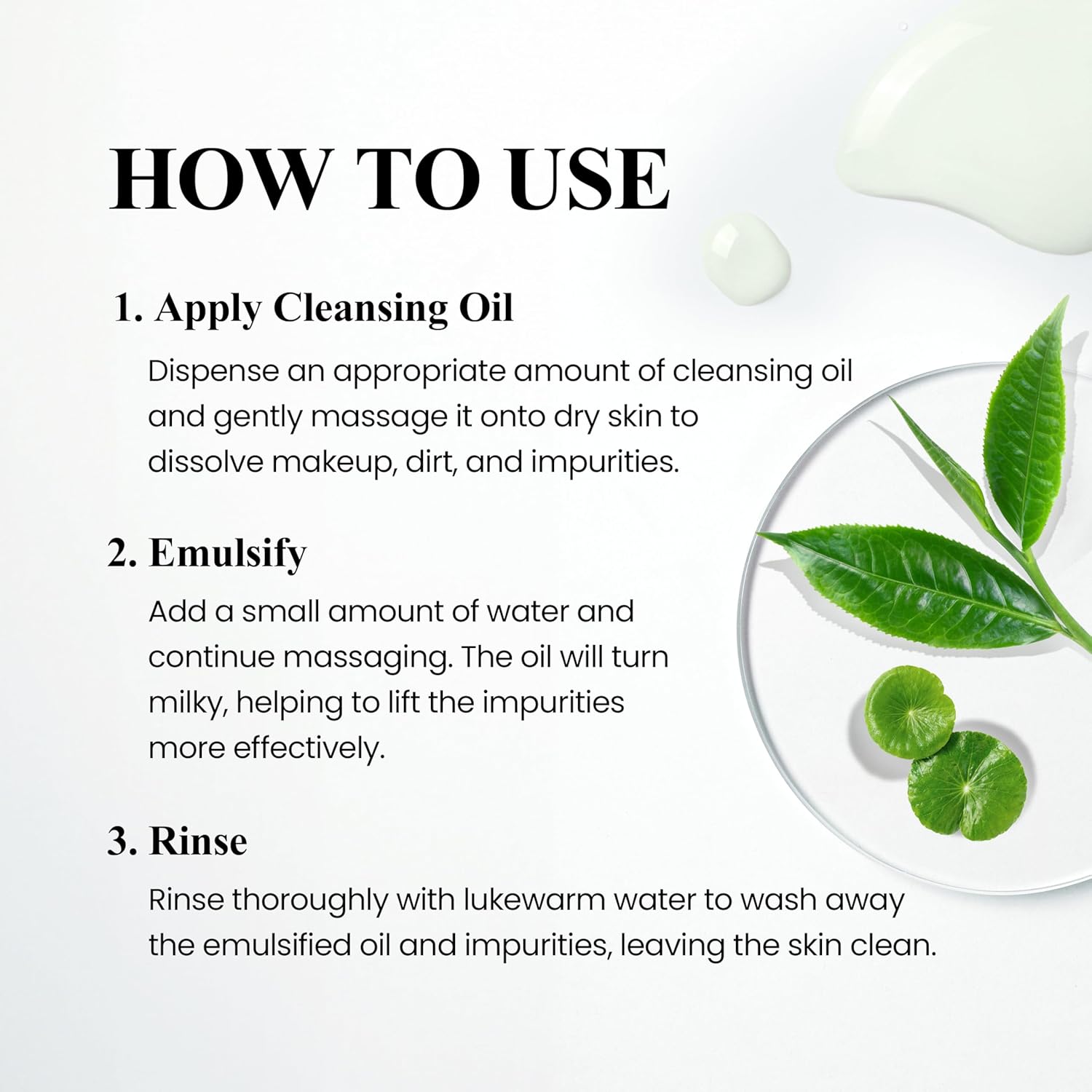 HOW TO USE

1. Apply Cleansing Oil

Dispense an appropriate amount of cleansing oil and gently massage it onto dry skin to dissolve makeup, dirt, and impurities.

2. Emulsify

Add a small amount of water and continue massaging. The oil will turn milky, helping to lift the impurities more effectively.

3. Rinse

Rinse thoroughly with lukewarm water to wash away the emulsified oil and impurities, leaving the skin clean.