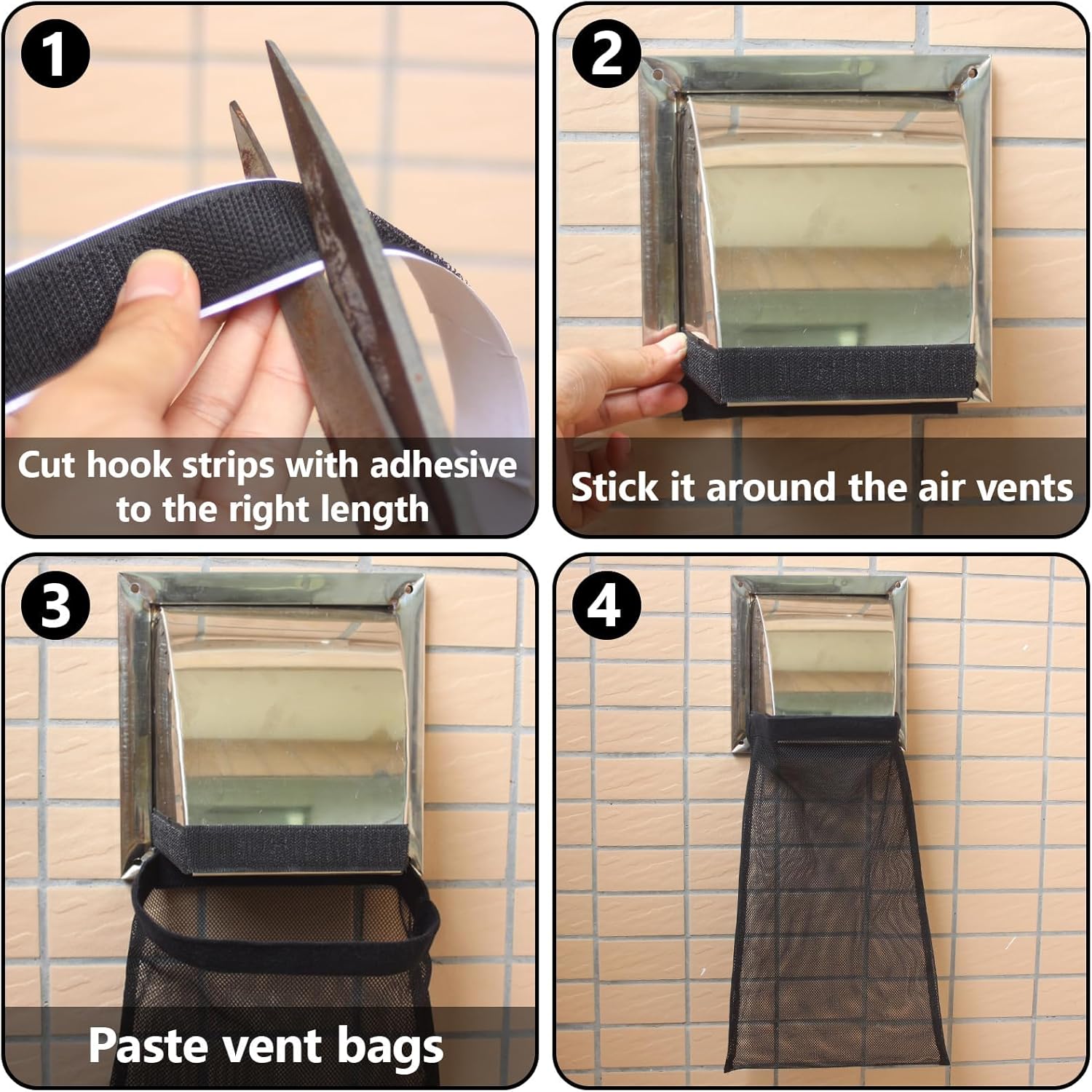 1

Cut hook strips with adhesive to the right length

2

Stick it around the air vents

3

Paste vent bags

4