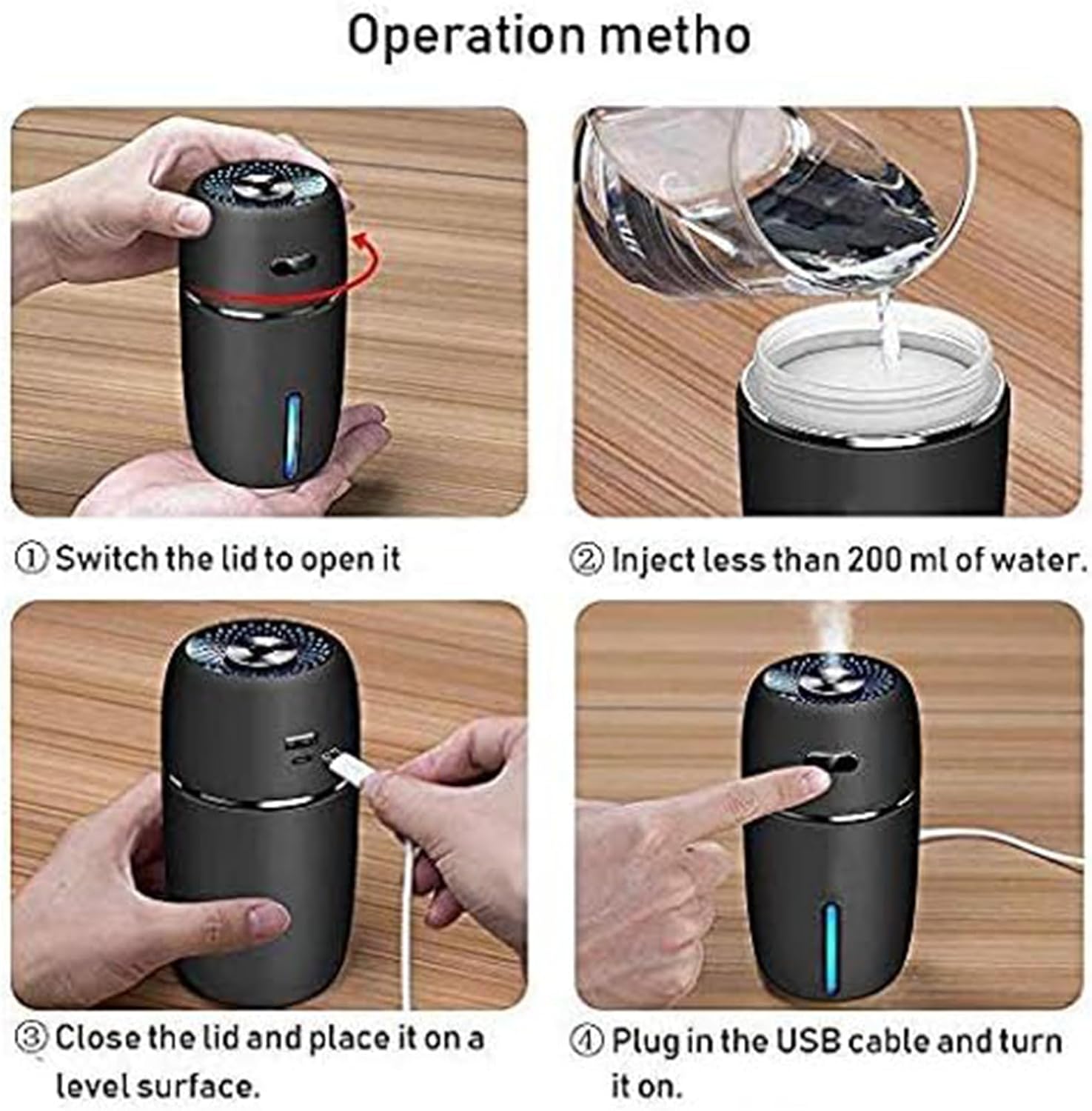 Operation metho

① Switch the lid to open it

② Inject less than 200 ml of water.

③ Close the lid and place it on a level surface.

④ Plug in the USB cable and turn it on.