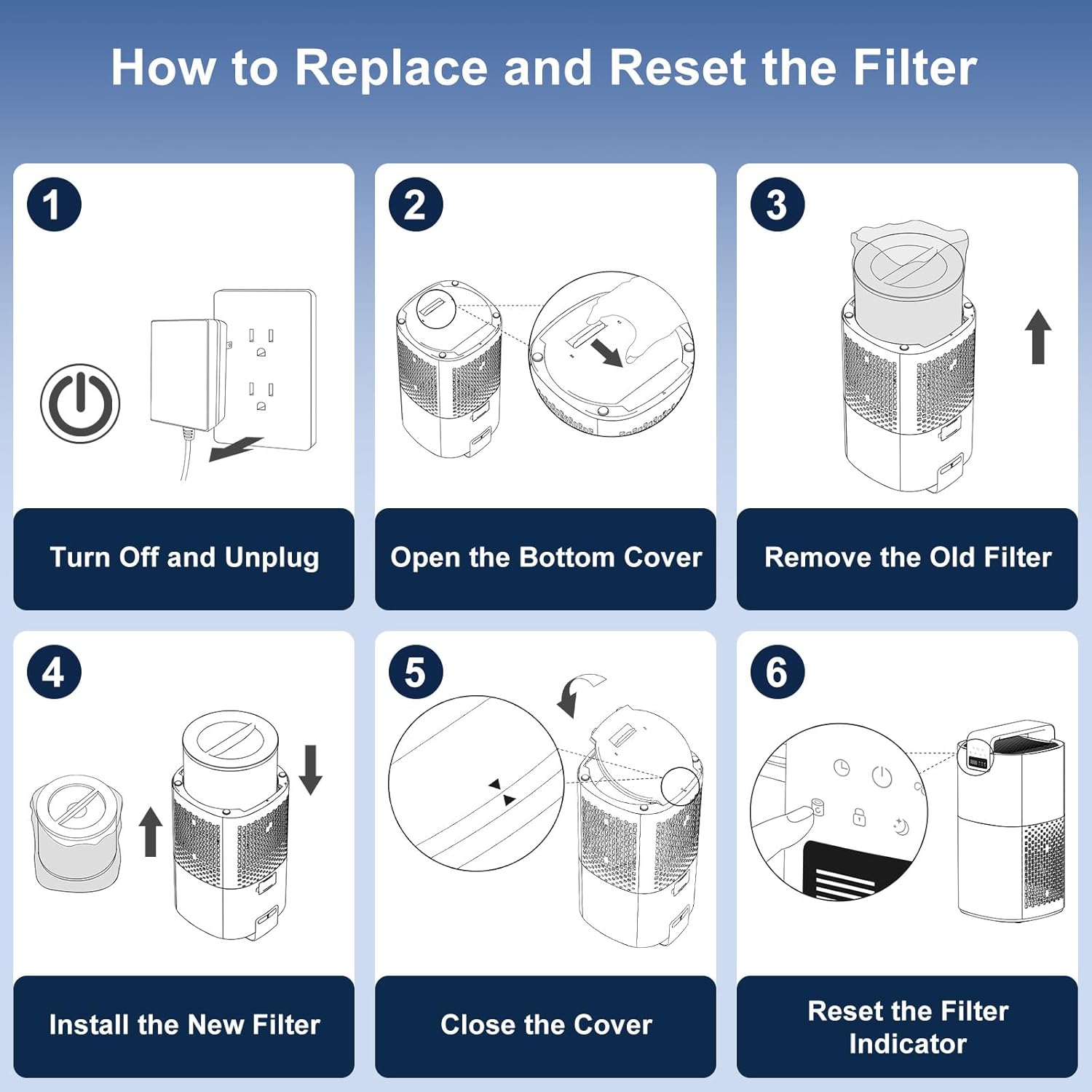 How to Replace and Reset the Filter

1

Turn Off and Unplug

2

Open the Bottom Cover

3

Remove the Old Filter

4

Install the New Filter

5

Close the Cover

6

Reset the Filter Indicator