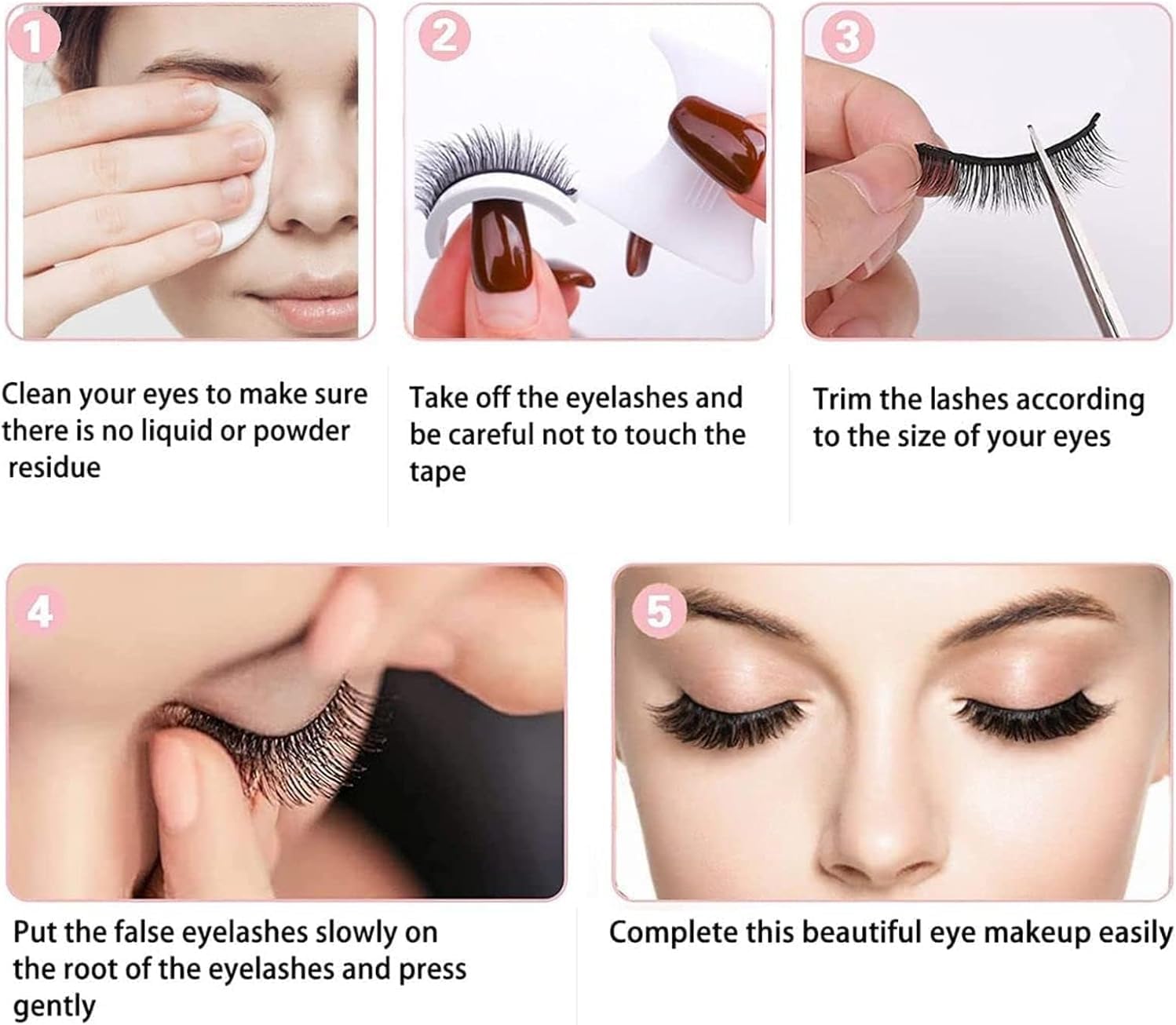 1

Clean your eyes to make sure there is no liquid or powder residue

2

Take off the eyelashes and be careful not to touch the tape

3

Trim the lashes according to the size of your eyes

4

Put the false eyelashes slowly on the root of the eyelashes and press gently

5

Complete this beautiful eye makeup easily