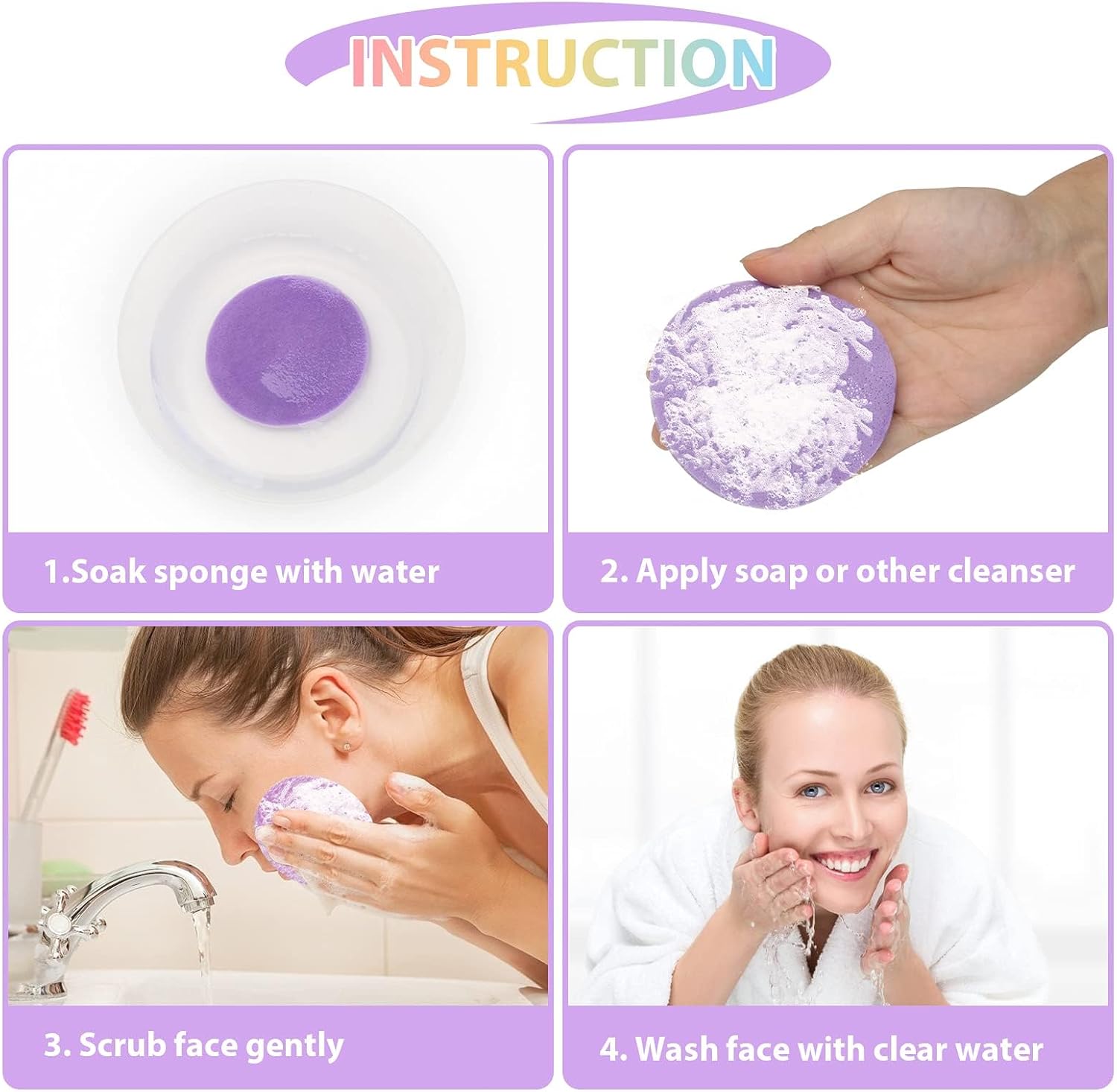 INSTRUCTION

1.Soak sponge with water

2. Apply soap or other cleanser

3. Scrub face gently

4. Wash face with clear water