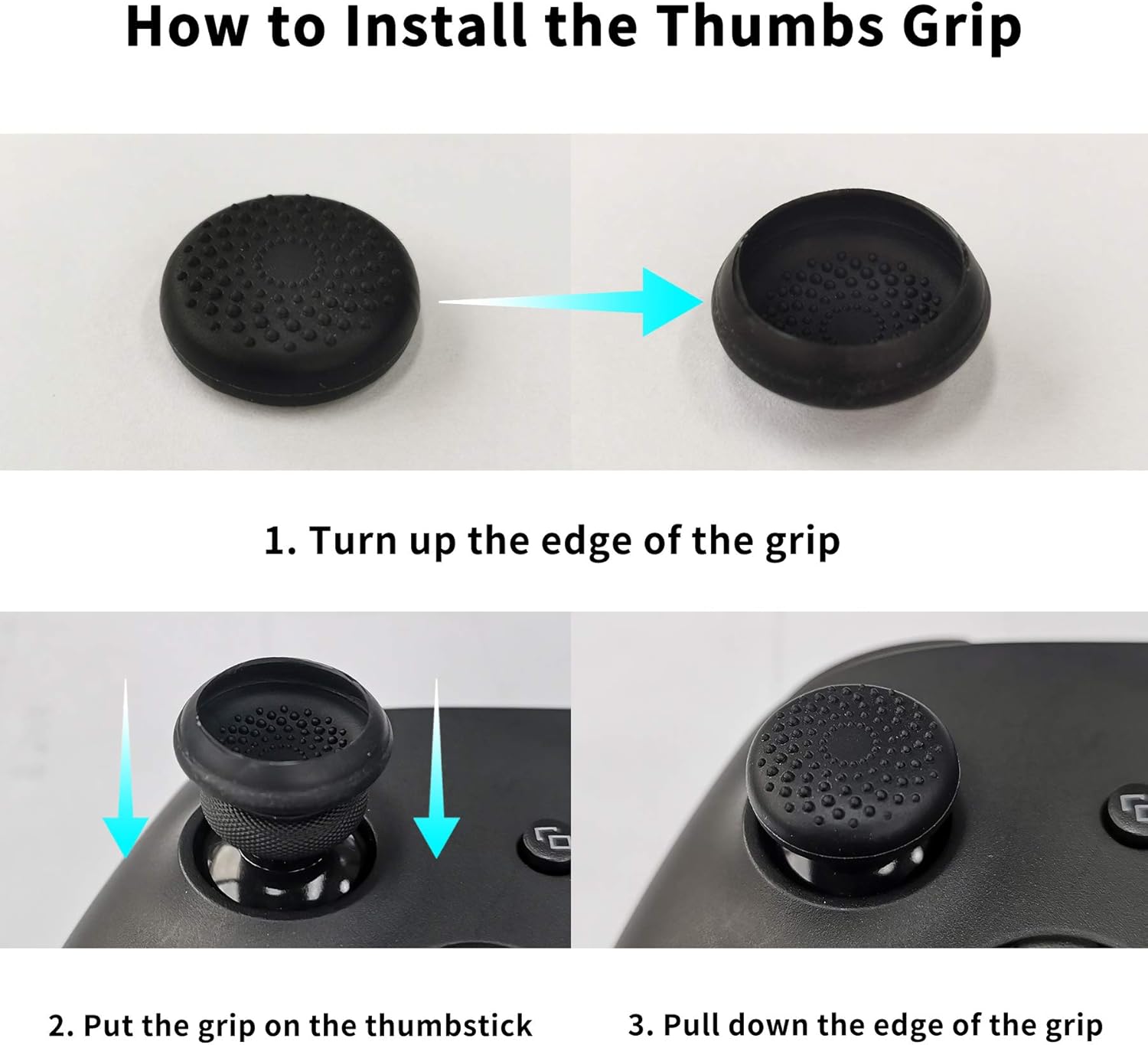 How to Install the Thumbs Grip

1. Turn up the edge of the grip

2. Put the grip on the thumbstick

3. Pull down the edge of the grip