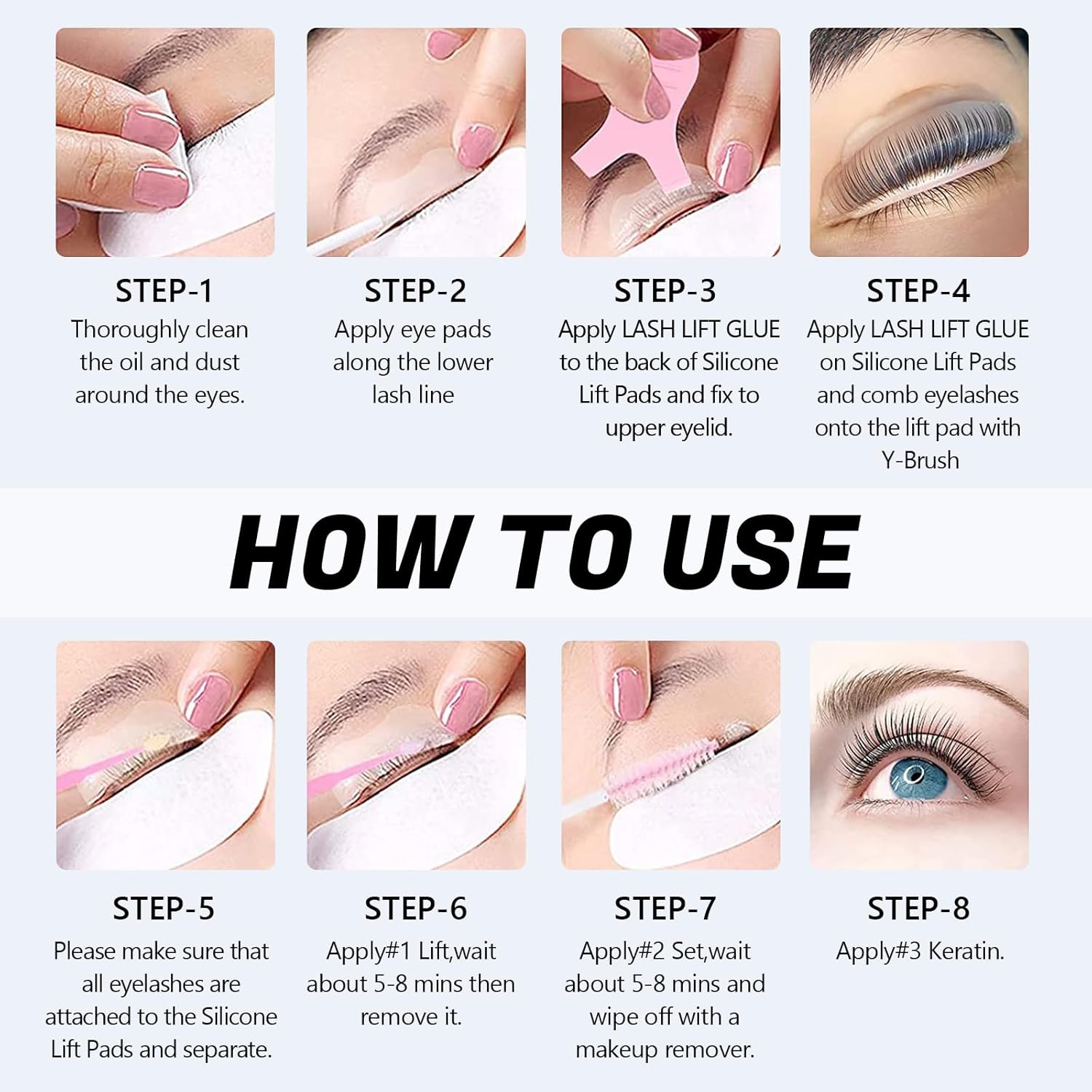 STEP-1
Thoroughly clean the oil and dust around the eyes.

STEP-2
Apply eye pads along the lower lash line

STEP-3
Apply LASH LIFT GLUE to the back of Silicone Lift Pads and fix to upper eyelid.

STEP-4
Apply LASH LIFT GLUE on Silicone Lift Pads and comb eyelashes onto the lift pad with Y-Brush

HOW TO USE

STEP-5
Please make sure that all eyelashes are attached to the Silicone Lift Pads and separate.

STEP-6
Apply#1 Lift,wait about 5-8 mins then remove it.

STEP-7
Apply#2 Set,wait about 5-8 mins and wipe off with a makeup remover.

STEP-8
Apply#3 Keratin.