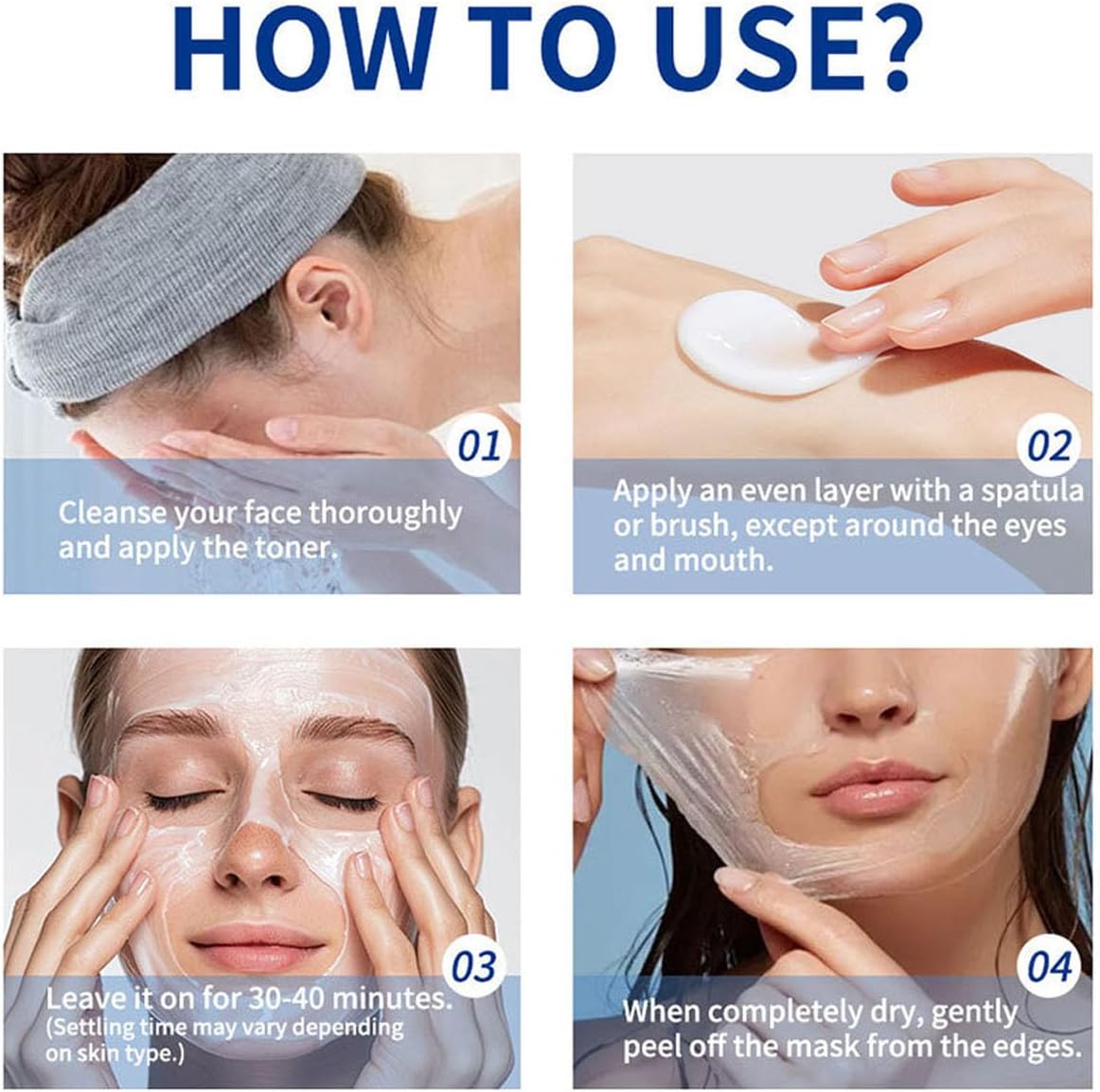 HOW TO USE?

01

Cleanse your face thoroughly and apply the toner.

02

Apply an even layer with a spatula or brush, except around the eyes and mouth.

03

Leave it on for 30-40 minutes. (Settling time may vary depending on skin type.)

04

When completely dry, gently peel off the mask from the edges.