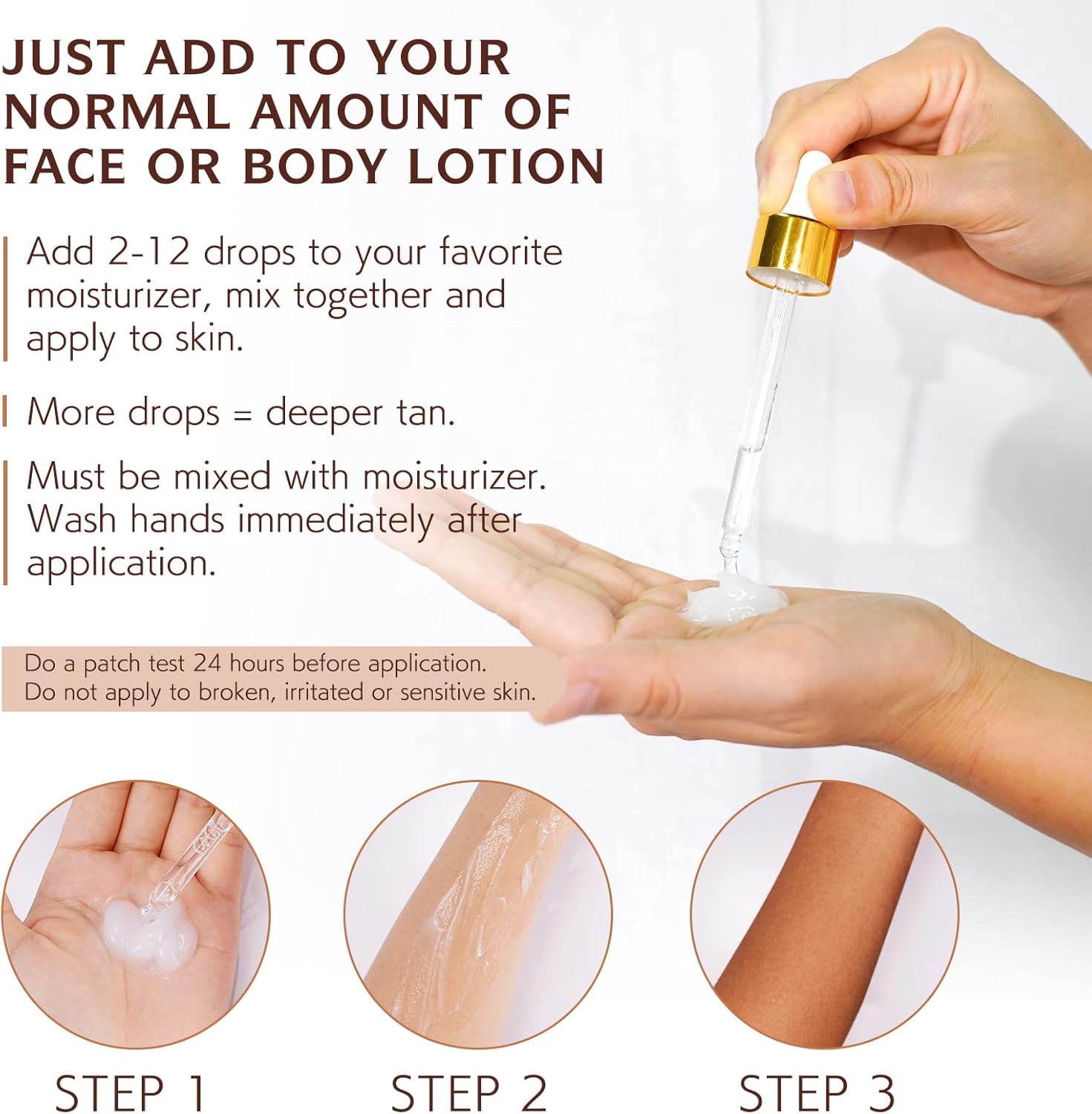 JUST ADD TO YOUR NORMAL AMOUNT OF FACE OR BODY LOTION

Add 2-12 drops to your favorite moisturizer, mix together and apply to skin.

More drops = deeper tan.

Must be mixed with moisturizer. Wash hands immediately after application.

Do a patch test 24 hours before application.
Do not apply to broken, irritated or sensitive skin.

STEP 1

STEP 2

STEP 3