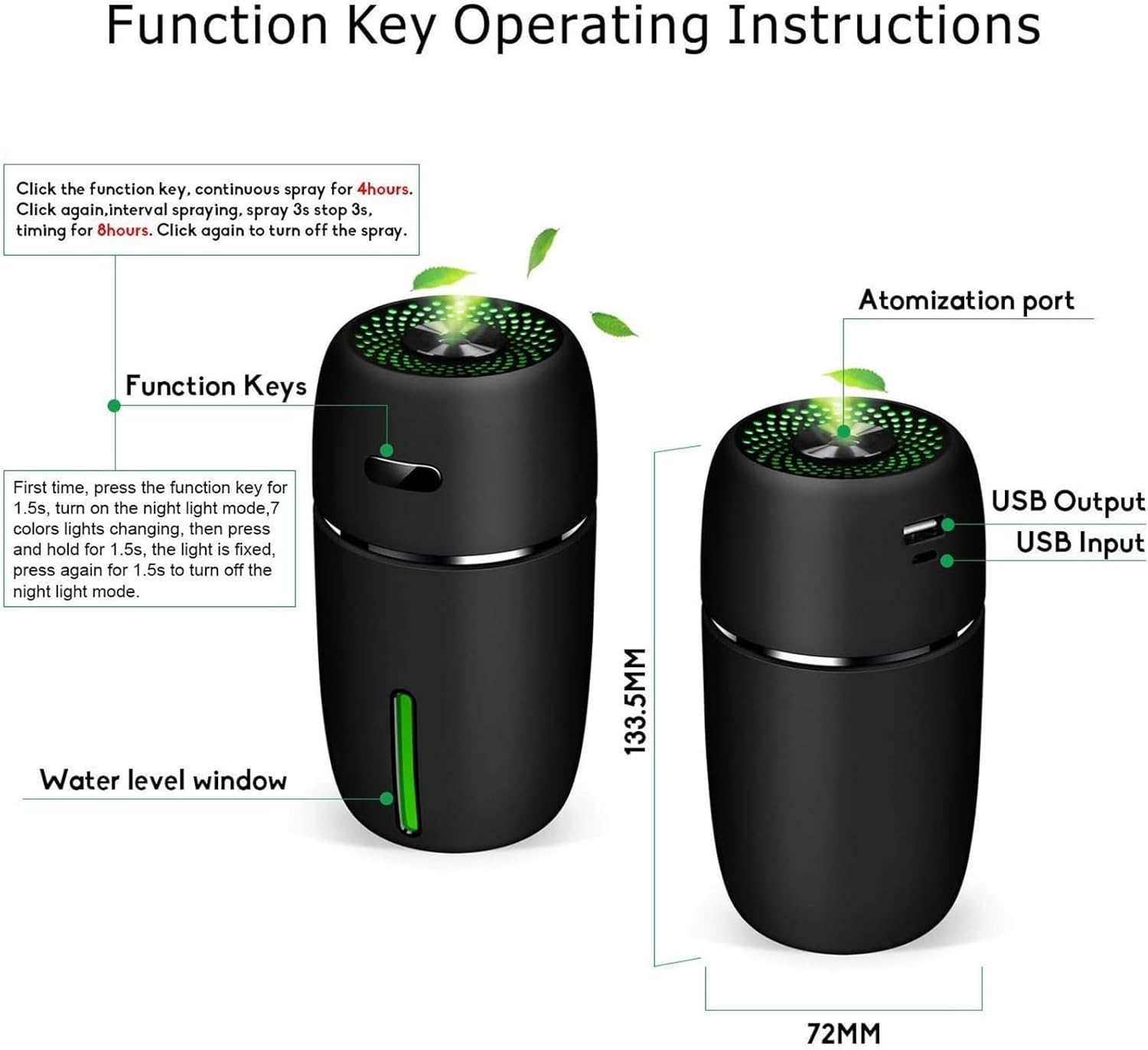 Function Key Operating Instructions

Click the function key, continuous spray for 4hours. Click again,interval spraying, spray 3s stop 3s, timing for 8hours. Click again to turn off the spray.

Function Keys

First time, press the function key for 1.5s, turn on the night light mode,7 colors lights changing, then press and hold for 1.5s, the light is fixed, press again for 1.5s to turn off the night light mode.

Water level window

Atomization port

USB Output

USB Input

133.5MM

72MM