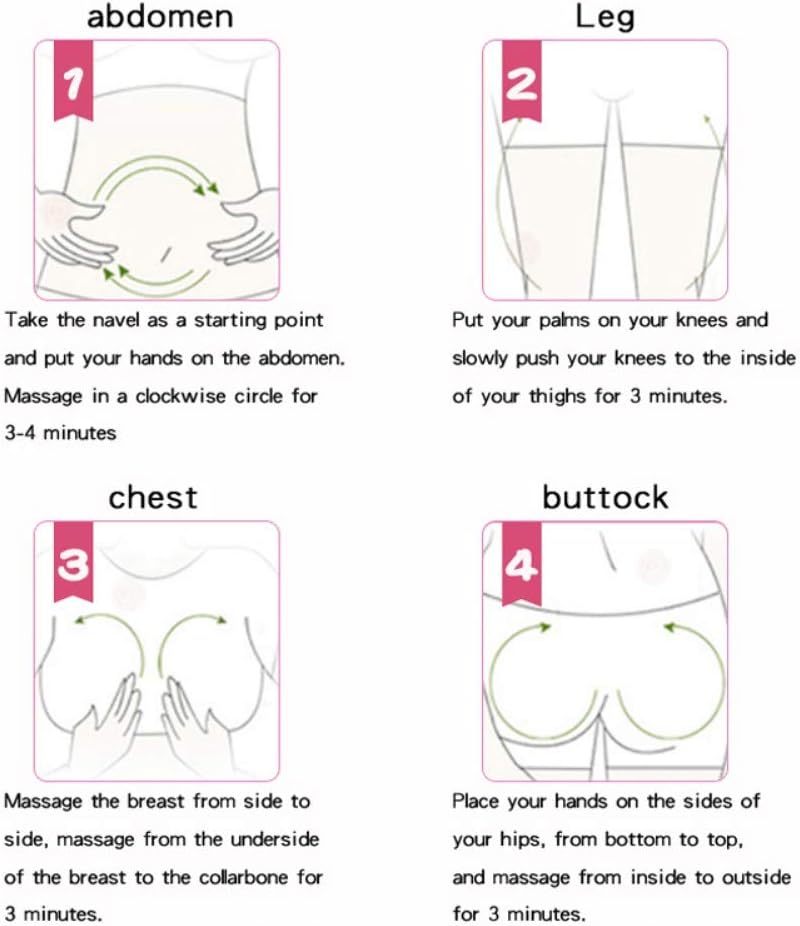 abdomen

1

Take the navel as a starting point and put your hands on the abdomen. Massage in a clockwise circle for 3-4 minutes

Leg

2

Put your palms on your knees and slowly push your knees to the inside of your thighs for 3 minutes.

chest

3

Massage the breast from side to side, massage from the underside of the breast to the collarbone for 3 minutes.

buttock

4

Place your hands on the sides of your hips, from bottom to top, and massage from inside to outside for 3 minutes.