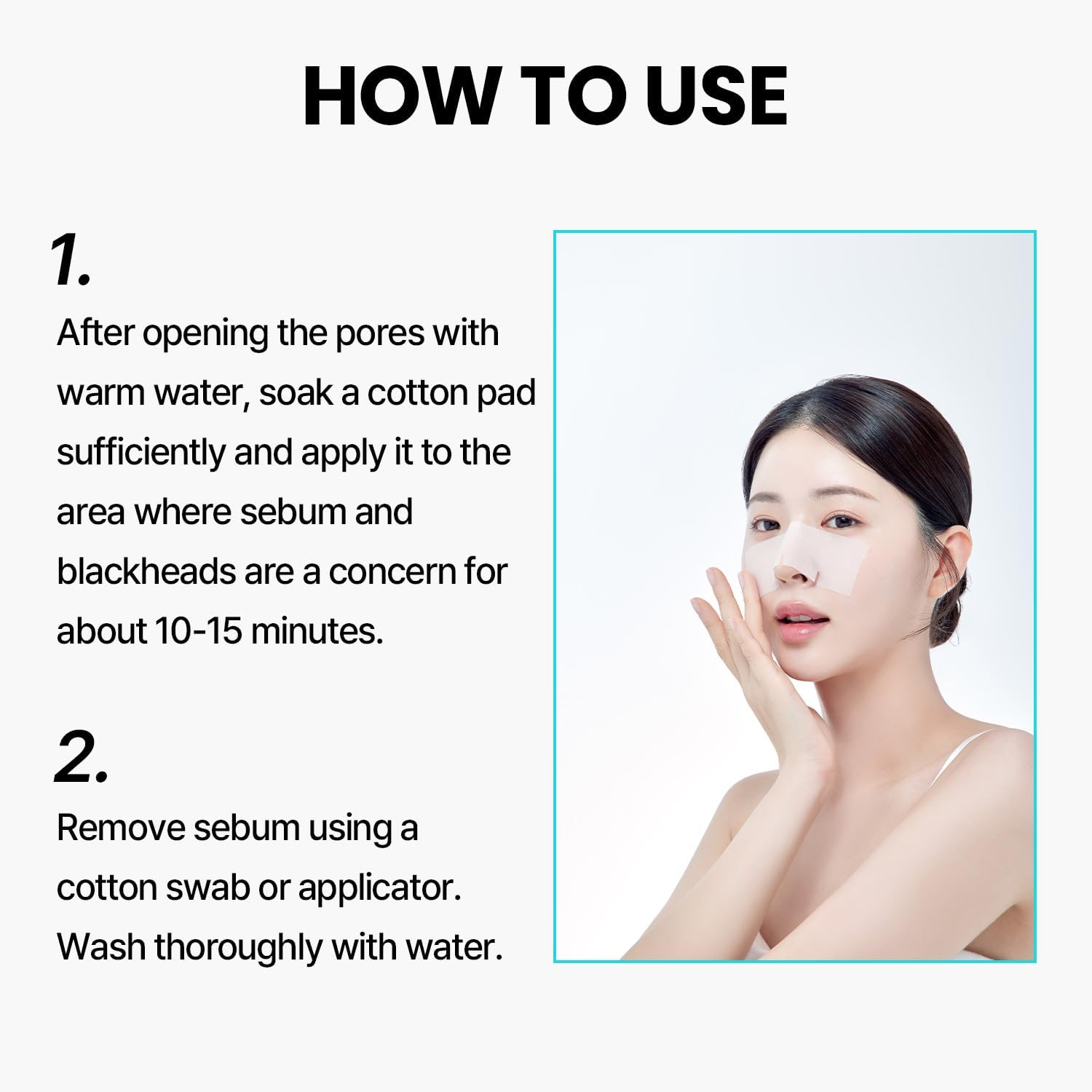 HOW TO USE

1.

After opening the pores with warm water, soak a cotton pad sufficiently and apply it to the area where sebum and blackheads are a concern for about 10-15 minutes.

2.

Remove sebum using a cotton swab or applicator. Wash thoroughly with water.