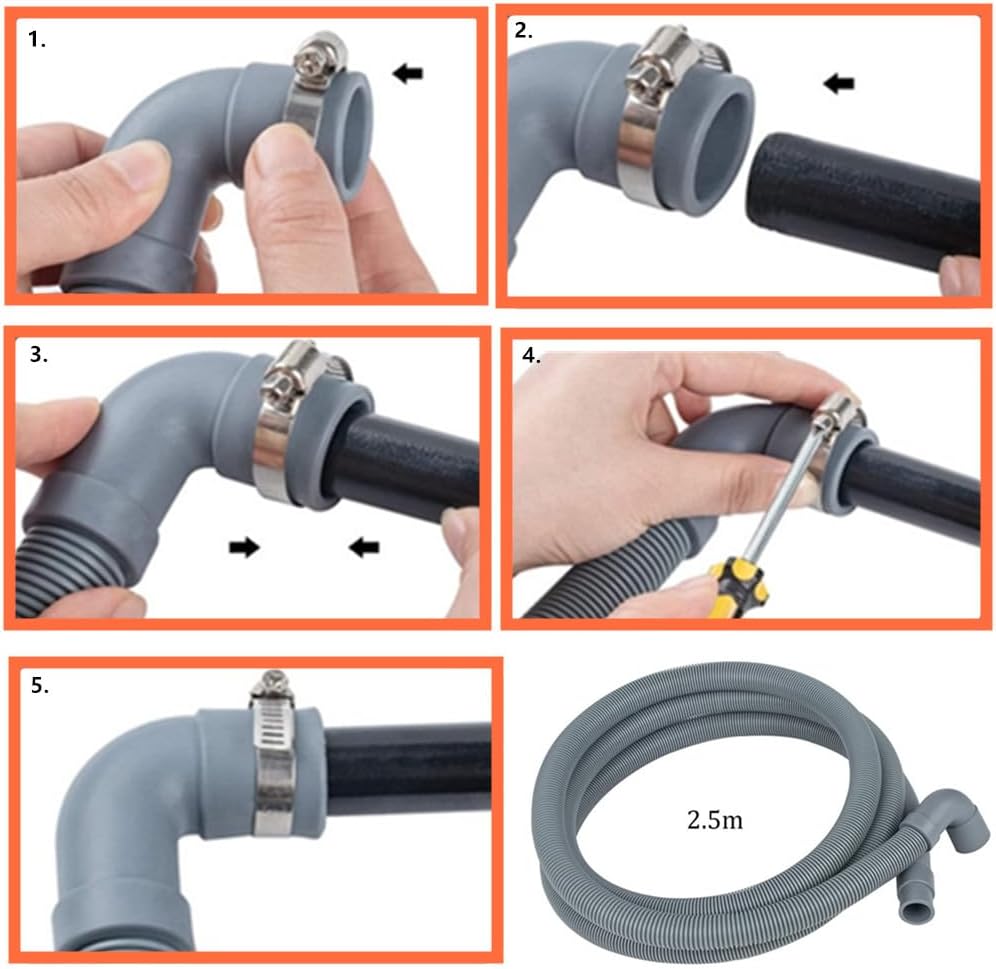 1.

2.

3.

4.

5.

2.5m