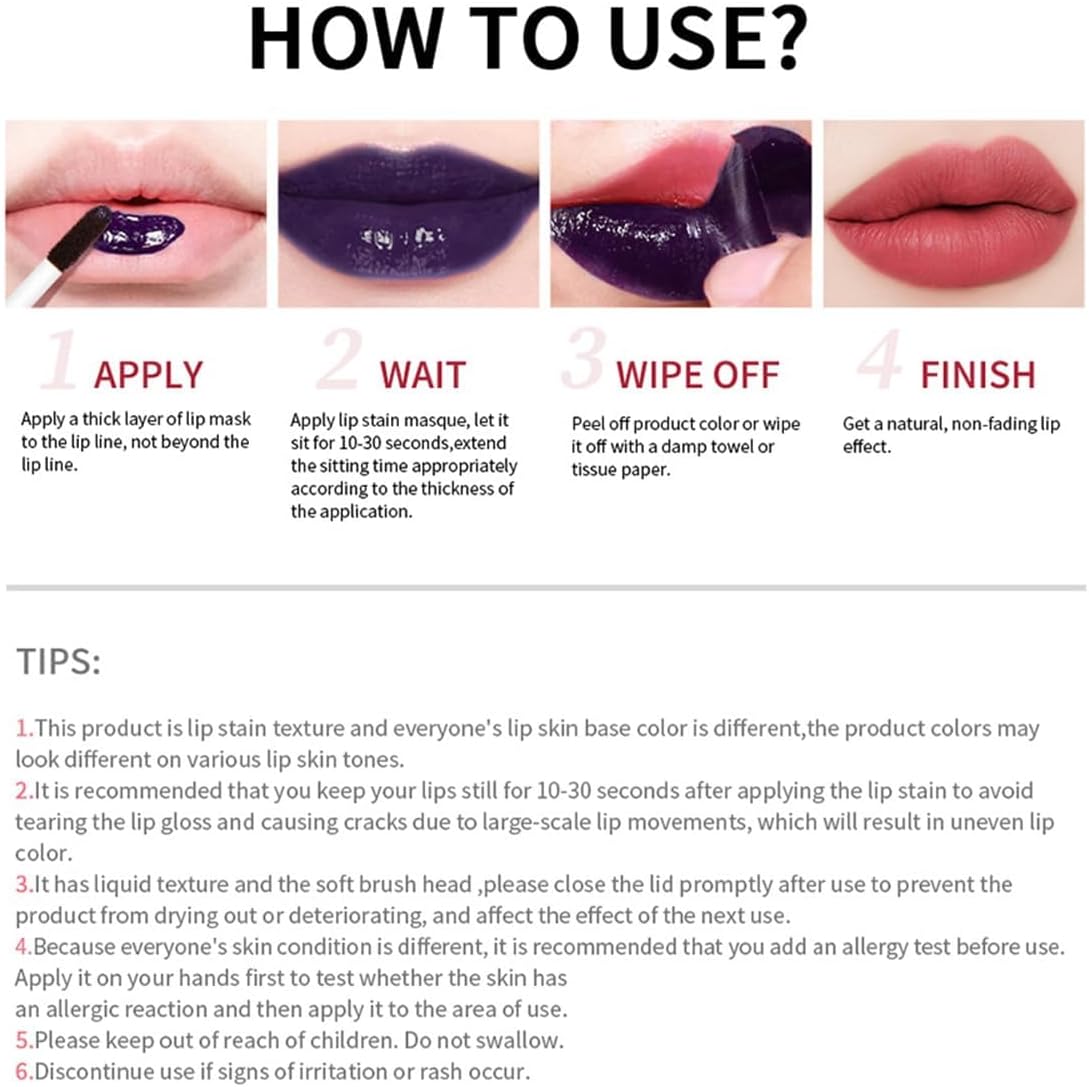 HOW TO USE?

1 APPLY

Apply a thick layer of lip mask to the lip line, not beyond the lip line.

2 WAIT

Apply lip stain masque, let it sit for 10-30 seconds,extend the sitting time appropriately according to the thickness of the application.

3 WIPE OFF

Peel off product color or wipe it off with a damp towel or tissue paper.

4 FINISH

Get a natural, non-fading lip effect.

TIPS:

1.This product is lip stain texture and everyone's lip skin base color is different,the product colors may look different on various lip skin tones.
2.It is recommended that you keep your lips still for 10-30 seconds after applying the lip stain to avoid tearing the lip gloss and causing cracks due to large-scale lip movements, which will result in uneven lip color.
3.It has liquid texture and the soft brush head ,please close the lid promptly after use to prevent the product from drying out or deteriorating, and affect the effect of the next use.
4.Because everyone's skin condition is different, it is recommended that you add an allergy test before use. Apply it on your hands first to test whether the skin has an allergic reaction and then apply it to the area of use.
5.Please keep out of reach of children. Do not swallow.
6.Discontinue use if signs of irritation or rash occur.