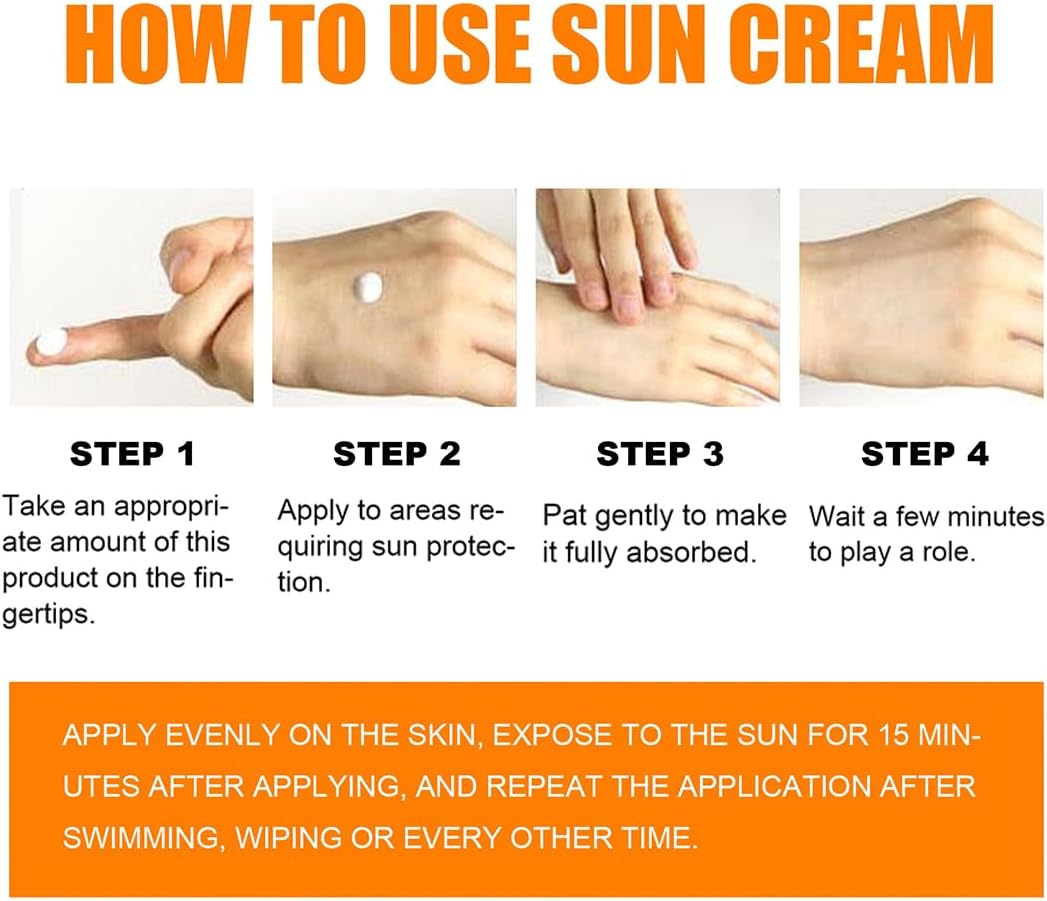 HOW TO USE SUN CREAM

STEP 1
Take an appropriate amount of this product on the fingertips.

STEP 2
Apply to areas requiring sun protection.

STEP 3
Pat gently to make it fully absorbed.

STEP 4
Wait a few minutes to play a role.

APPLY EVENLY ON THE SKIN, EXPOSE TO THE SUN FOR 15 MINUTES AFTER APPLYING, AND REPEAT THE APPLICATION AFTER SWIMMING, WIPING OR EVERY OTHER TIME.