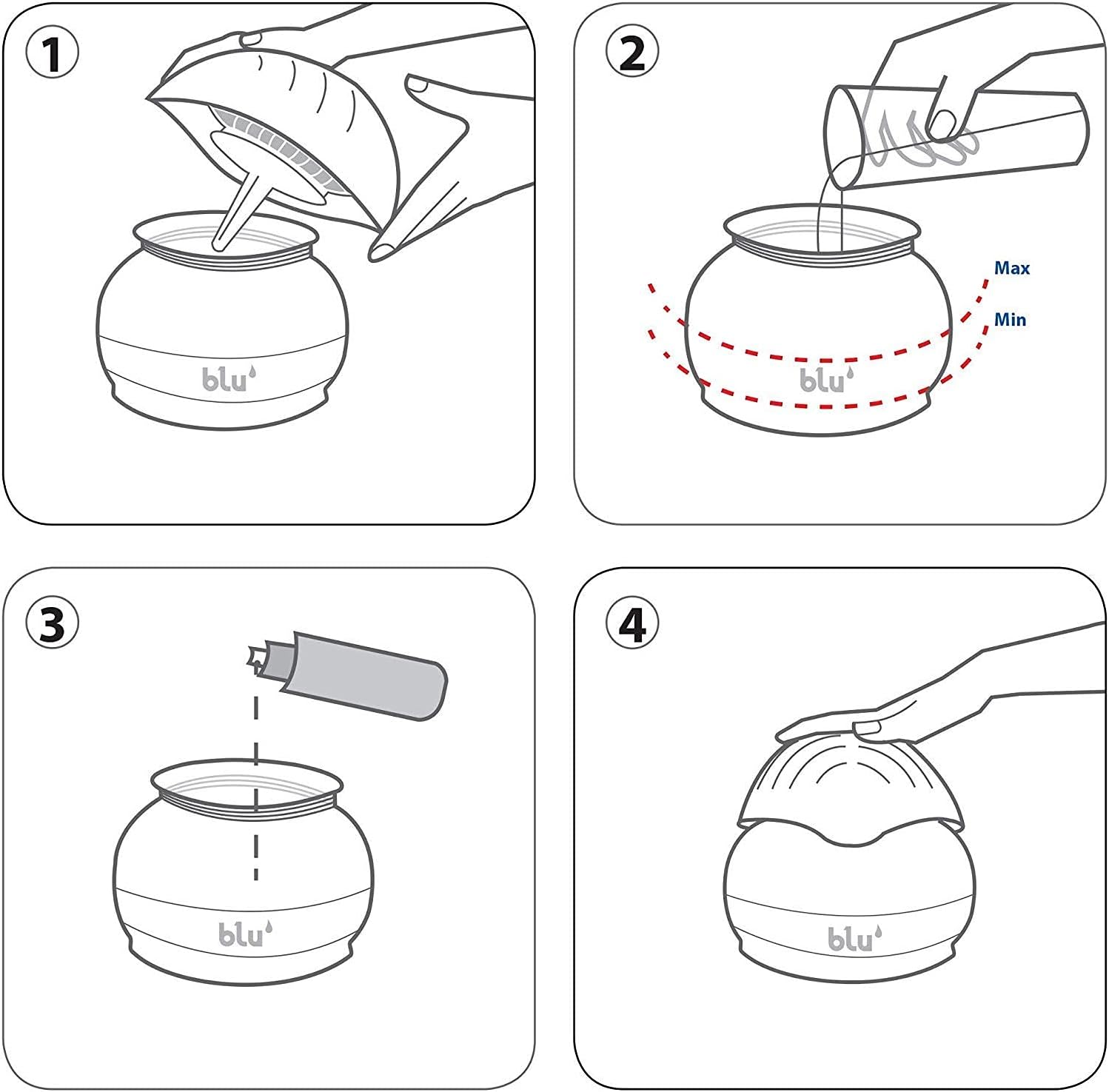 1

blu

2

Max

Min

blu

3

blu

4

blu