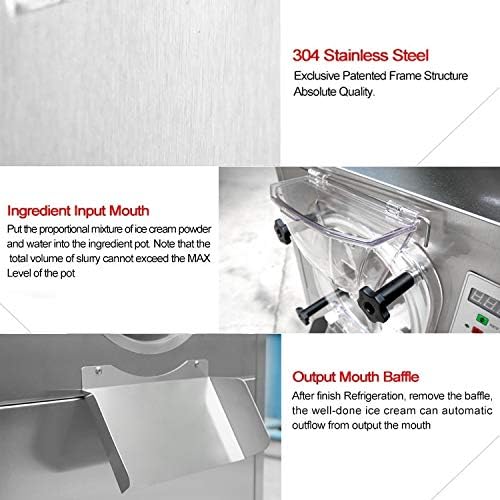 304 Stainless Steel
Exclusive Patented Frame Structure Absolute Quality.

Ingredient Input Mouth
Put the proportional mixture of ice cream powder and water into the ingredient pot. Note that the total volume of slurry cannot exceed the MAX Level of the pot

Output Mouth Baffle
After finish Refrigeration, remove the baffle, the well-done ice cream can automatic outflow from output the mouth