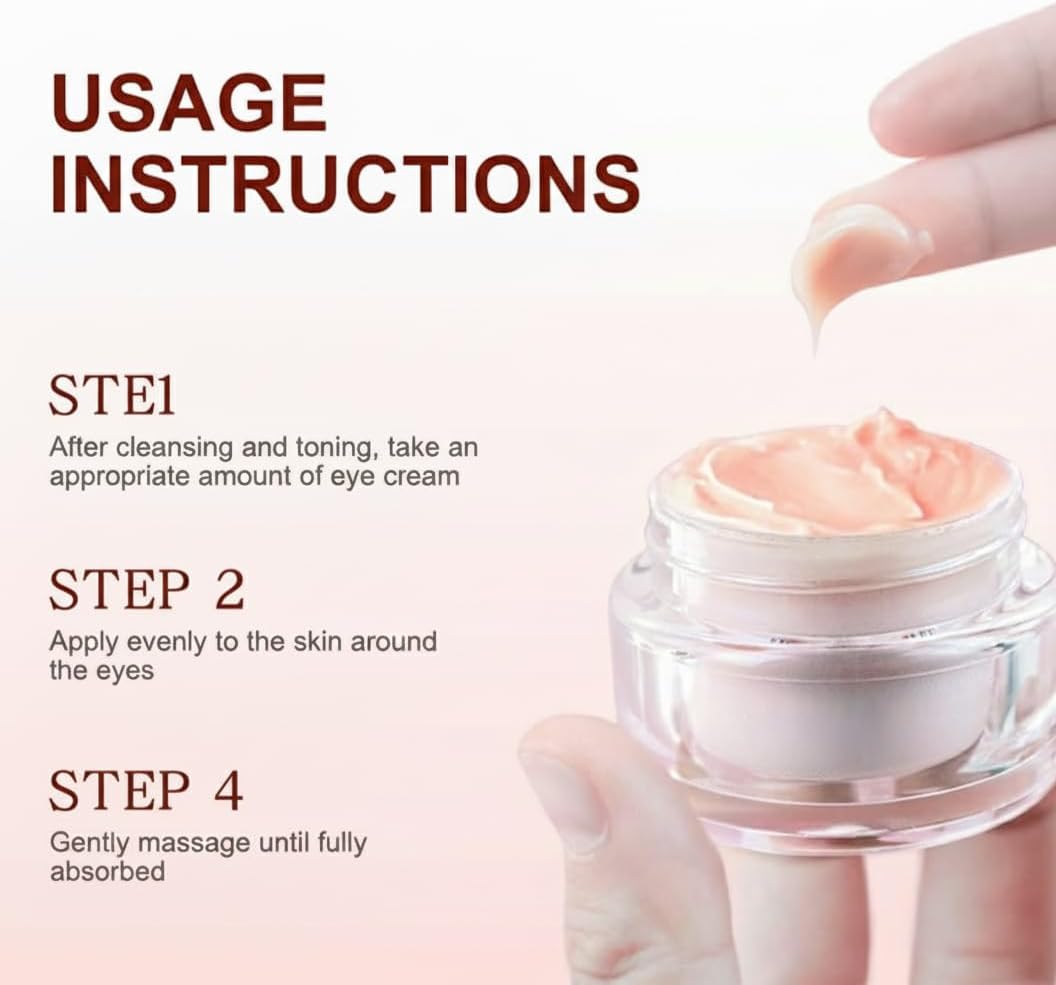 USAGE INSTRUCTIONS

STE1
After cleansing and toning, take an appropriate amount of eye cream

STEP 2
Apply evenly to the skin around the eyes

STEP 4
Gently massage until fully absorbed