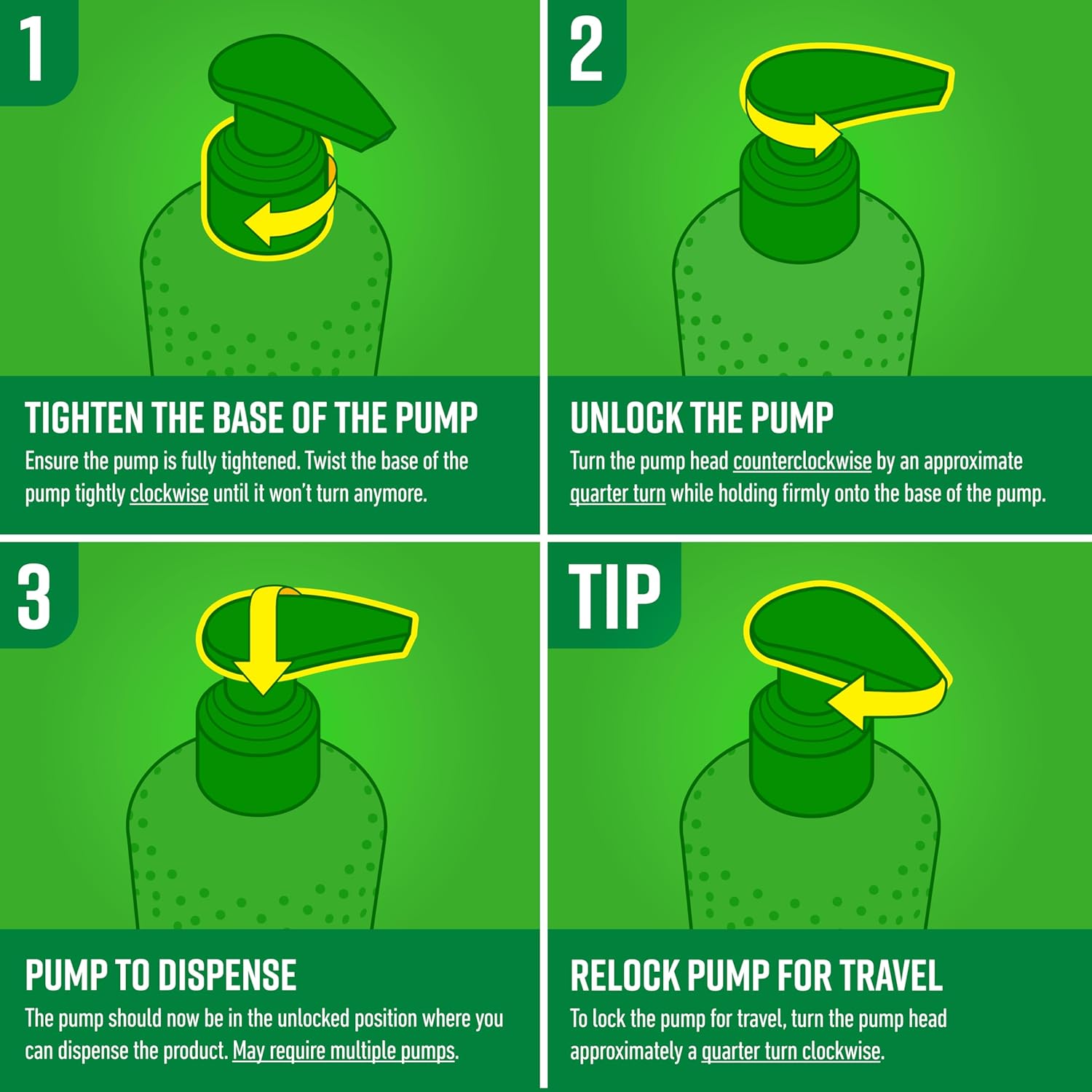 1

TIGHTEN THE BASE OF THE PUMP

Ensure the pump is fully tightened. Twist the base of the pump tightly clockwise until it won't turn anymore.

2

UNLOCK THE PUMP

Turn the pump head counterclockwise by an approximate quarter turn while holding firmly onto the base of the pump.

3

PUMP TO DISPENSE

The pump should now be in the unlocked position where you can dispense the product. May require multiple pumps.

TIP

RELOCK PUMP FOR TRAVEL

To lock the pump for travel, turn the pump head approximately a quarter turn clockwise.