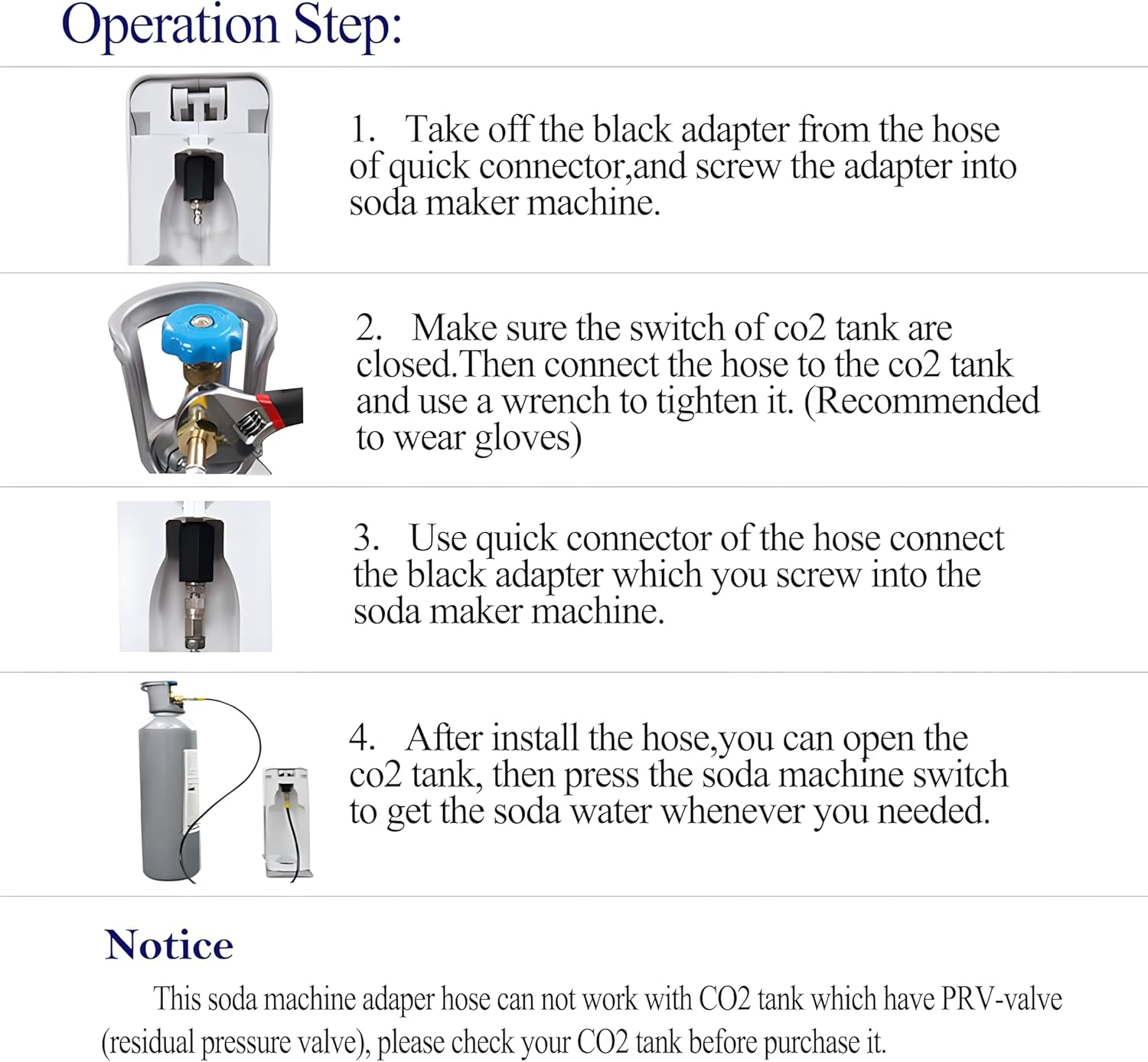 Operation Step:

1. Take off the black adapter from the hose of quick connector,and screw the adapter into soda maker machine.

2. Make sure the switch of co2 tank are closed.Then connect the hose to the co2 tank and use a wrench to tighten it. (Recommended to wear gloves)

3. Use quick connector of the hose connect the black adapter which you screw into the soda maker machine.

4. After install the hose,you can open the co2 tank, then press the soda machine switch to get the soda water whenever you needed.

Notice

This soda machine adaper hose can not work with CO2 tank which have PRV-valve (residual pressure valve), please check your CO2 tank before purchase it.