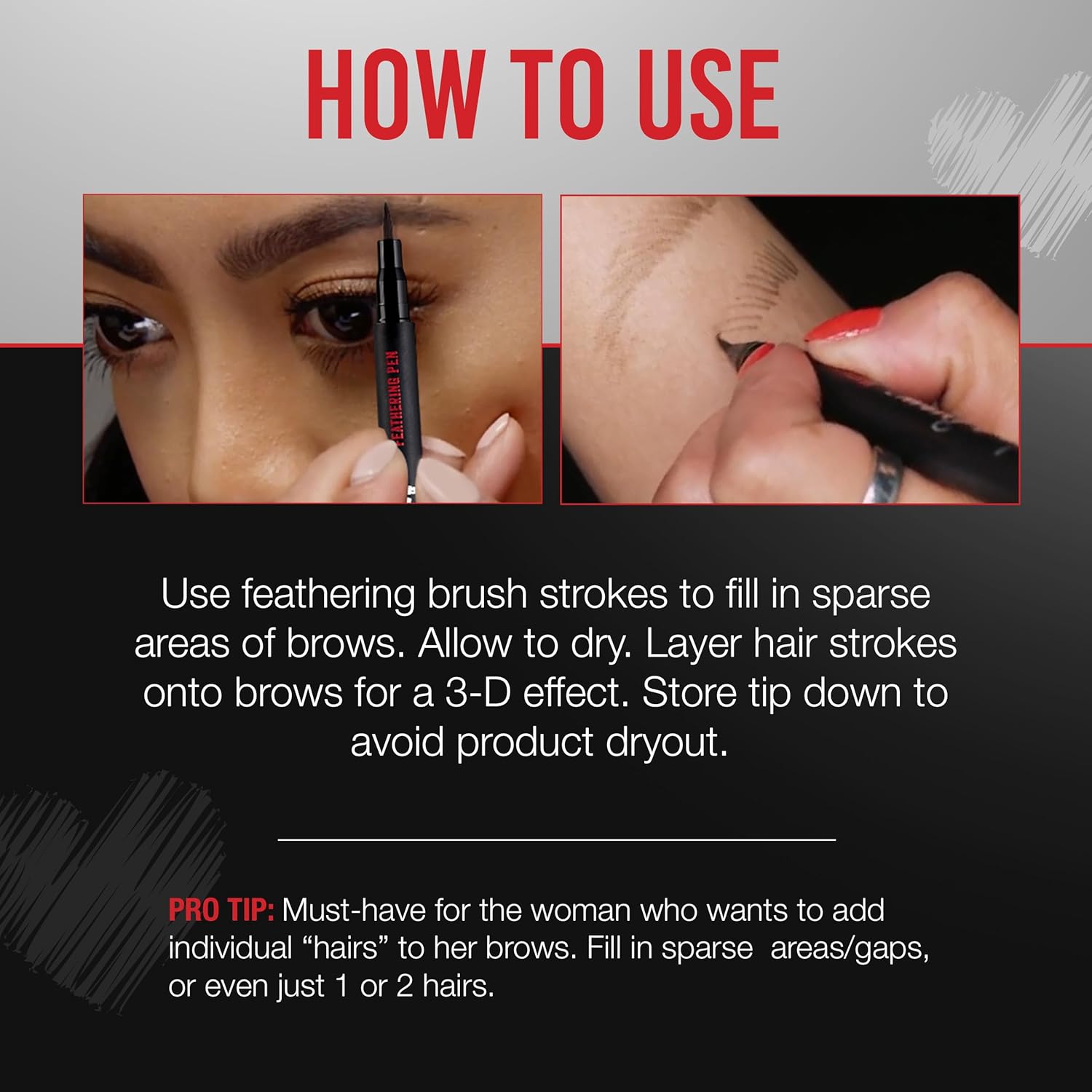 HOW TO USE

FEATHERING PEN

Use feathering brush strokes to fill in sparse areas of brows. Allow to dry. Layer hair strokes onto brows for a 3-D effect. Store tip down to avoid product dryout.

PRO TIP: Must-have for the woman who wants to add individual “hairs” to her brows. Fill in sparse areas/gaps, or even just 1 or 2 hairs.