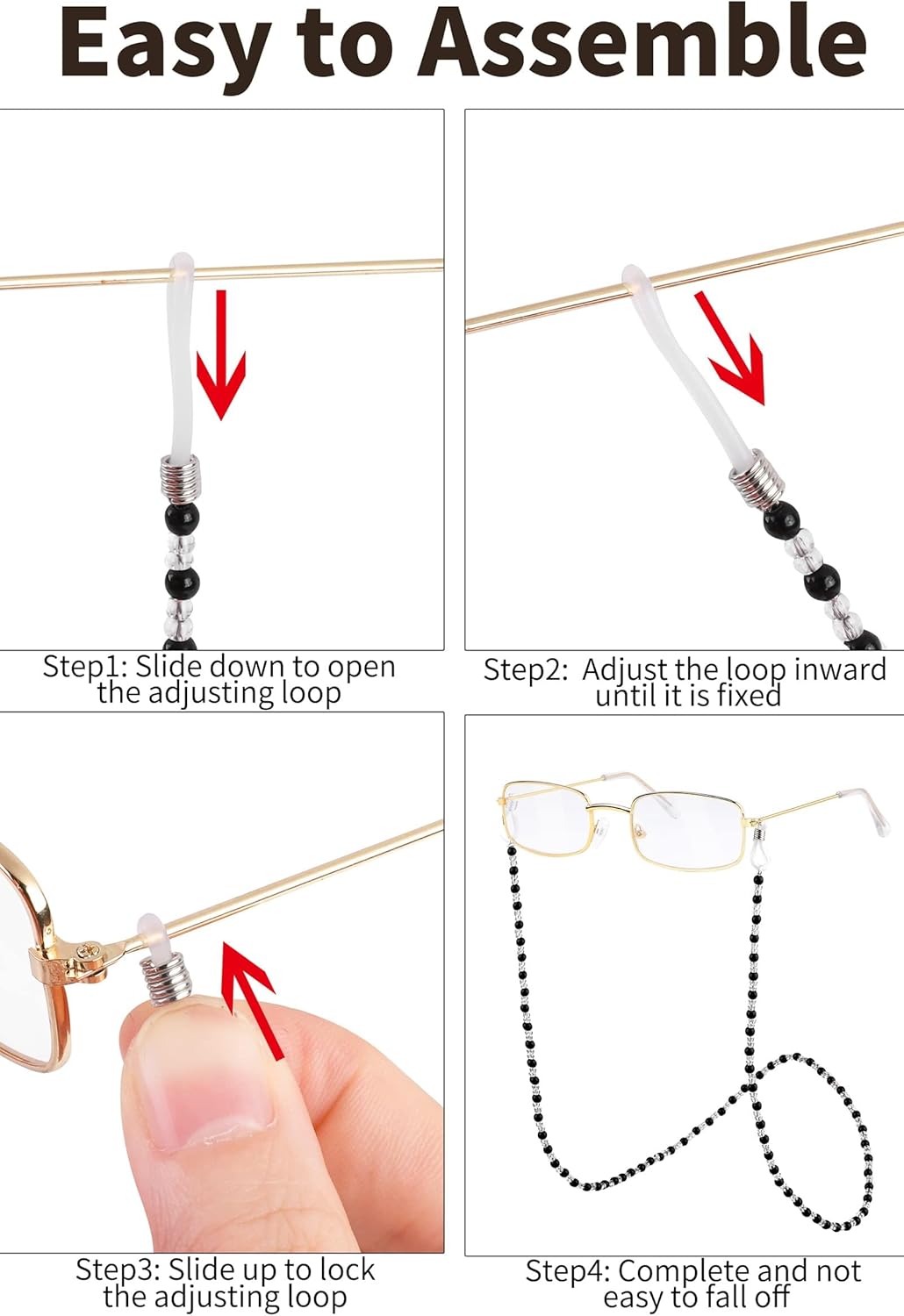 Easy to Assemble

Step1: Slide down to open the adjusting loop

Step2: Adjust the loop inward until it is fixed

Step3: Slide up to lock the adjusting loop

Step4: Complete and not easy to fall off