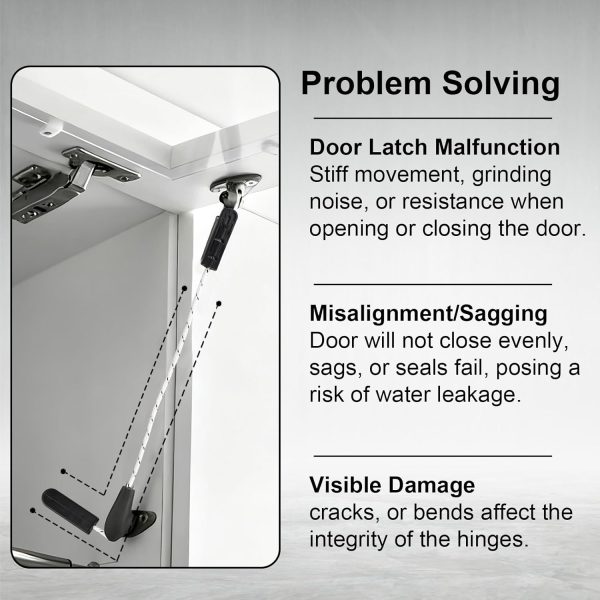 Problem Solving

Door Latch Malfunction
Stiff movement, grinding noise, or resistance when opening or closing the door.

Misalignment/Sagging
Door will not close evenly, sags, or seals fail, posing a risk of water leakage.

Visible Damage
cracks, or bends affect the integrity of the hinges.