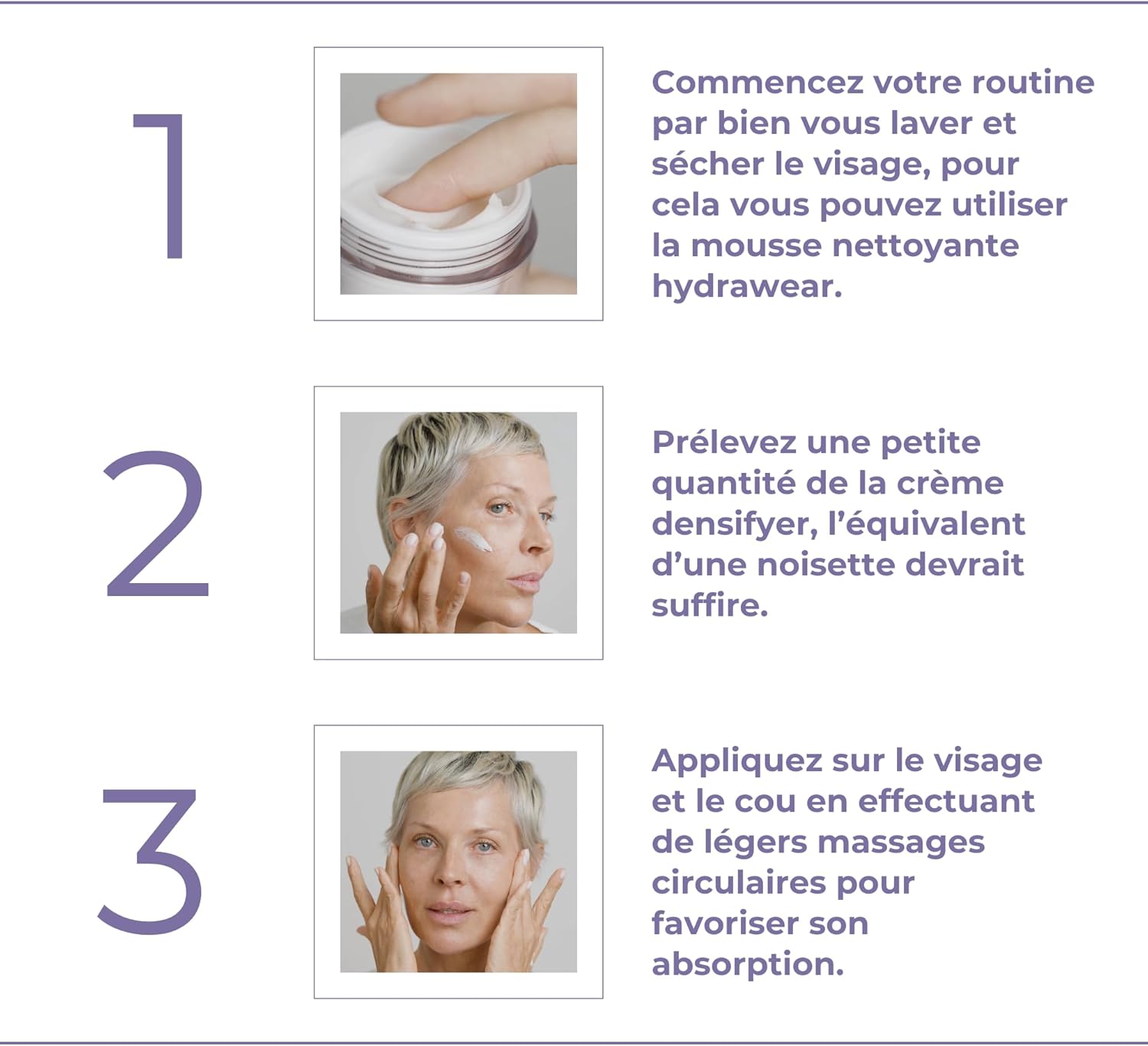 1

Commencez votre routine par bien vous laver et sécher le visage, pour cela vous pouvez utiliser la mousse nettoyante hydrawear.

2

Prélevez une petite quantité de la crème densifyer, l'équivalent d'une noisette devrait suffire.

3

Appliquez sur le visage et le cou en effectuant de légers massages circulaires pour favoriser son absorption.