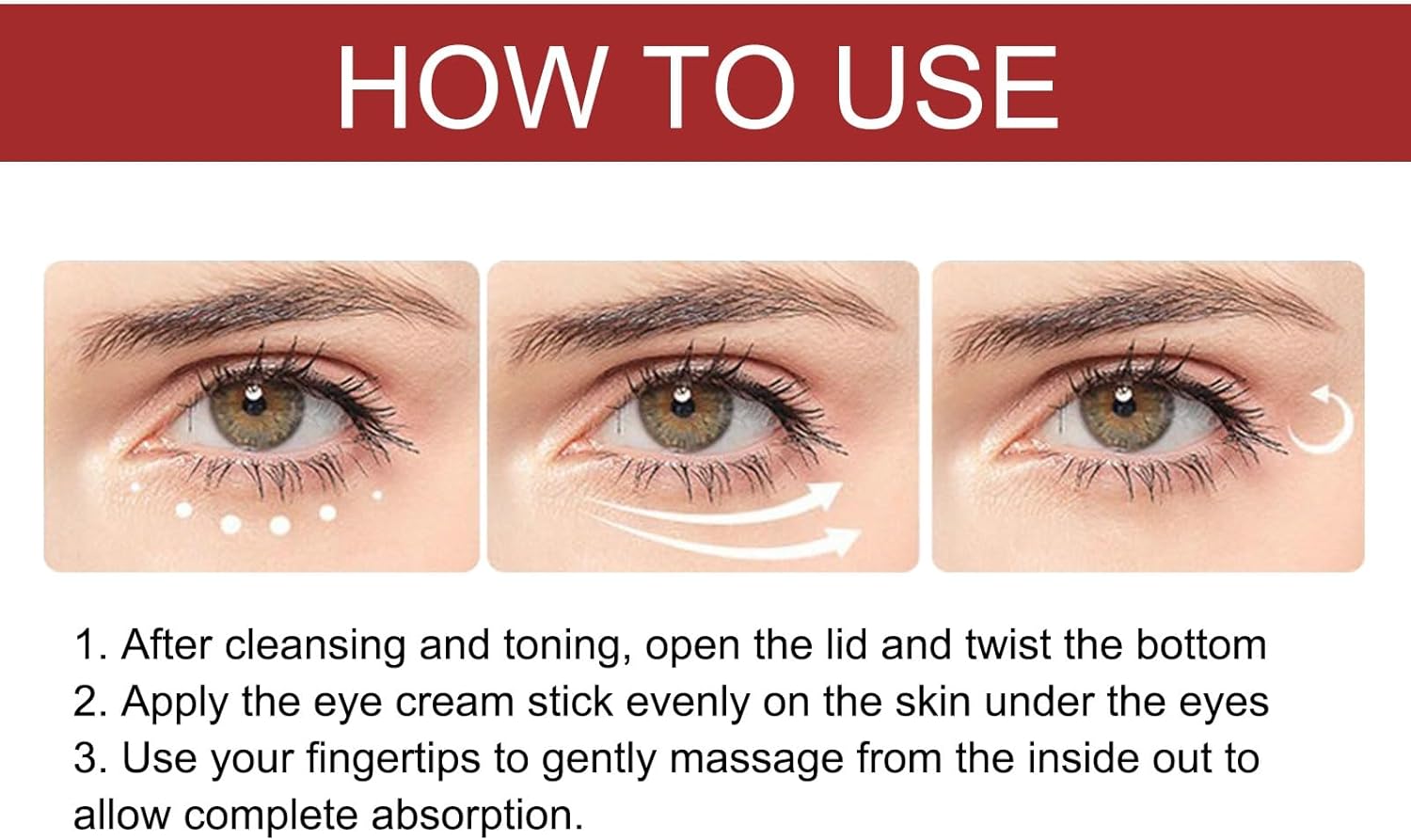 HOW TO USE

1. After cleansing and toning, open the lid and twist the bottom
2. Apply the eye cream stick evenly on the skin under the eyes
3. Use your fingertips to gently massage from the inside out to allow complete absorption.