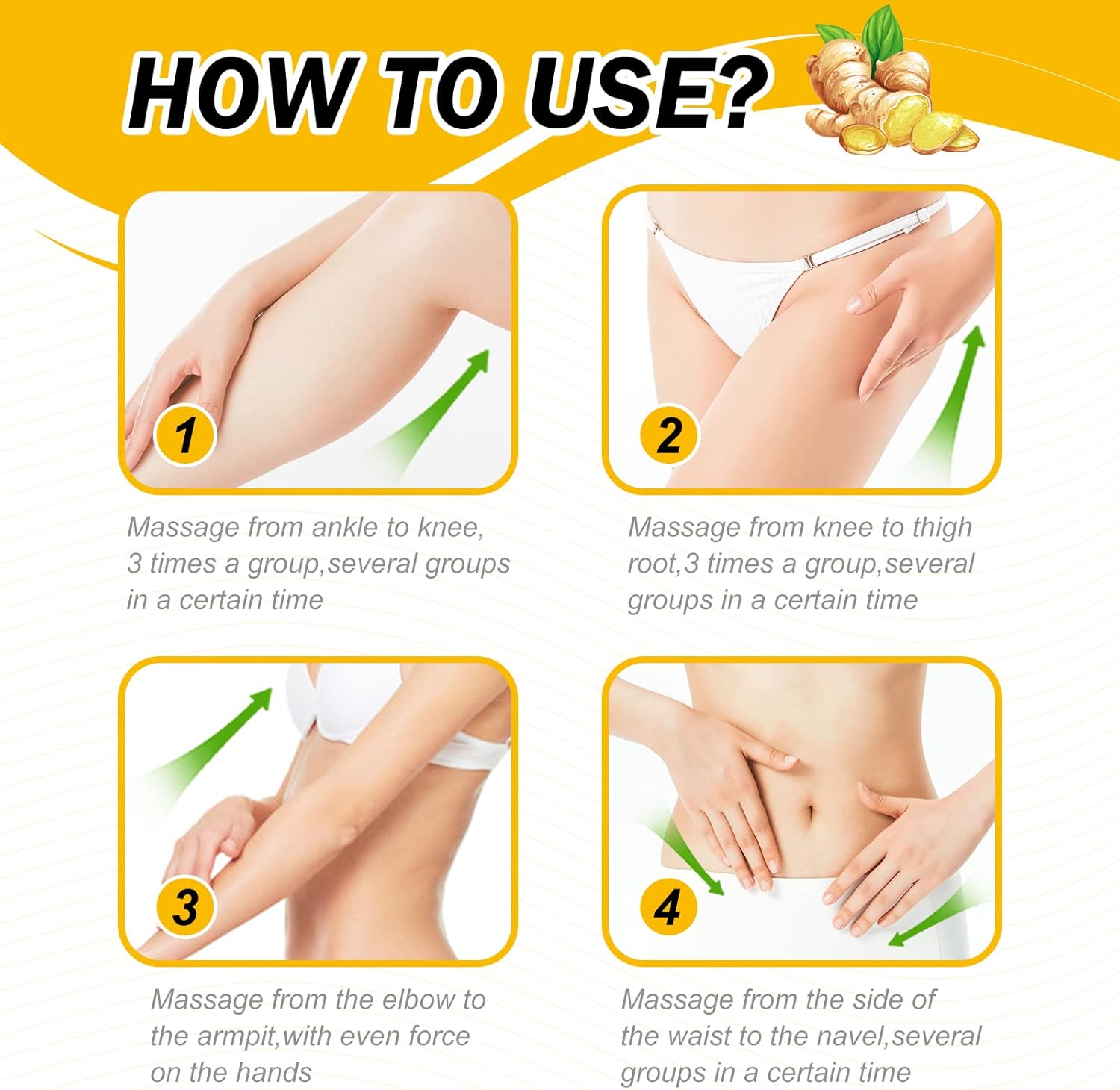 HOW TO USE?

1

Massage from ankle to knee, 3 times a group,several groups in a certain time

2

Massage from knee to thigh root,3 times a group,several groups in a certain time

3

Massage from the elbow to the armpit,with even force on the hands

4

Massage from the side of the waist to the navel,several groups in a certain time