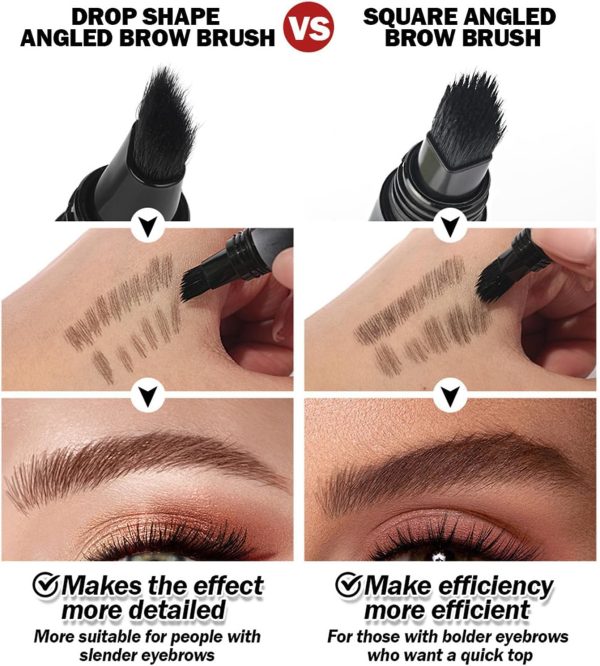 DROP SHAPE ANGLED BROW BRUSH

VS

SQUARE ANGLED BROW BRUSH

Makes the effect more detailed

More suitable for people with slender eyebrows

Make efficiency more efficient

For those with bolder eyebrows who want a quick top