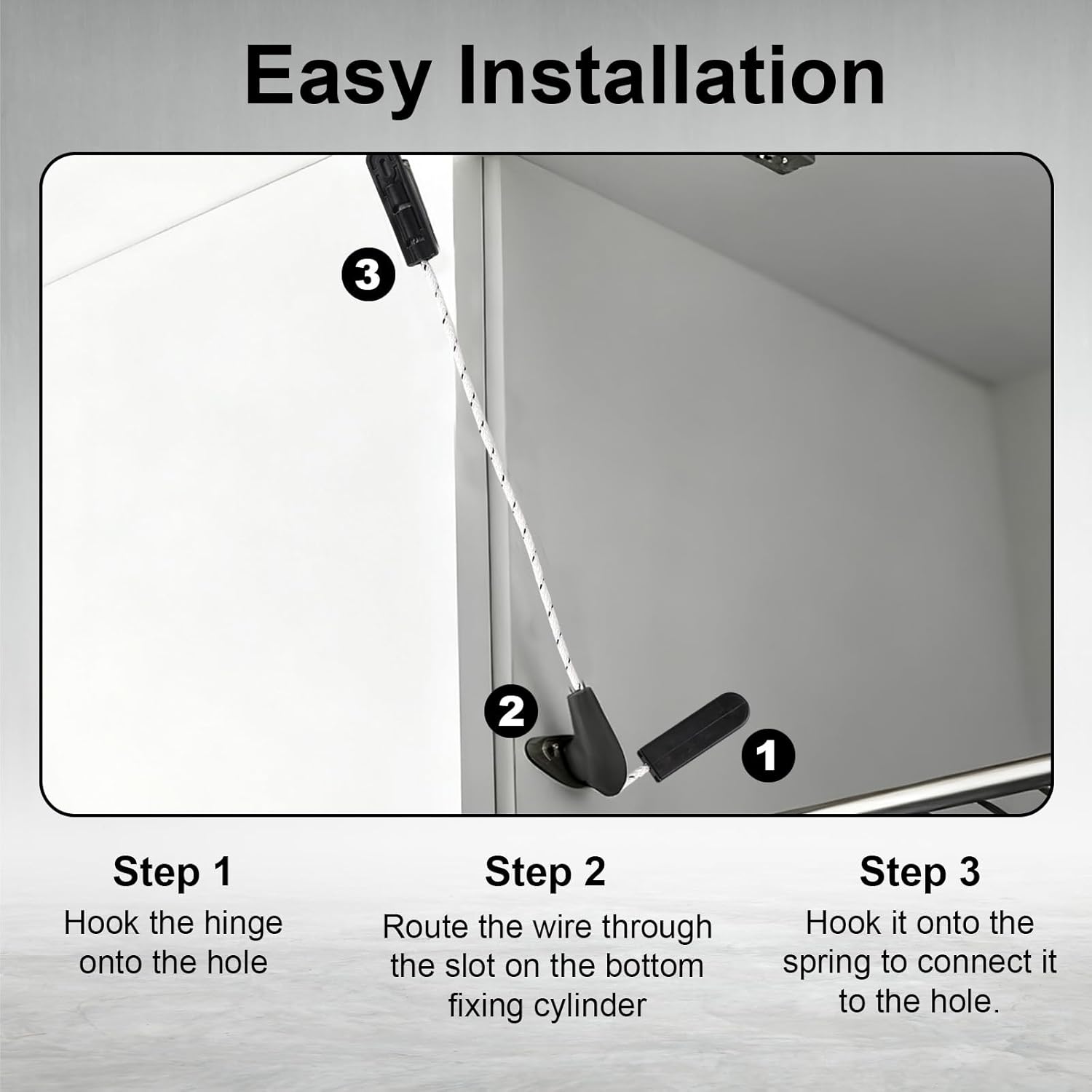 Easy Installation

3

2

1

Step 1
Hook the hinge onto the hole

Step 2
Route the wire through the slot on the bottom fixing cylinder

Step 3
Hook it onto the spring to connect it to the hole.