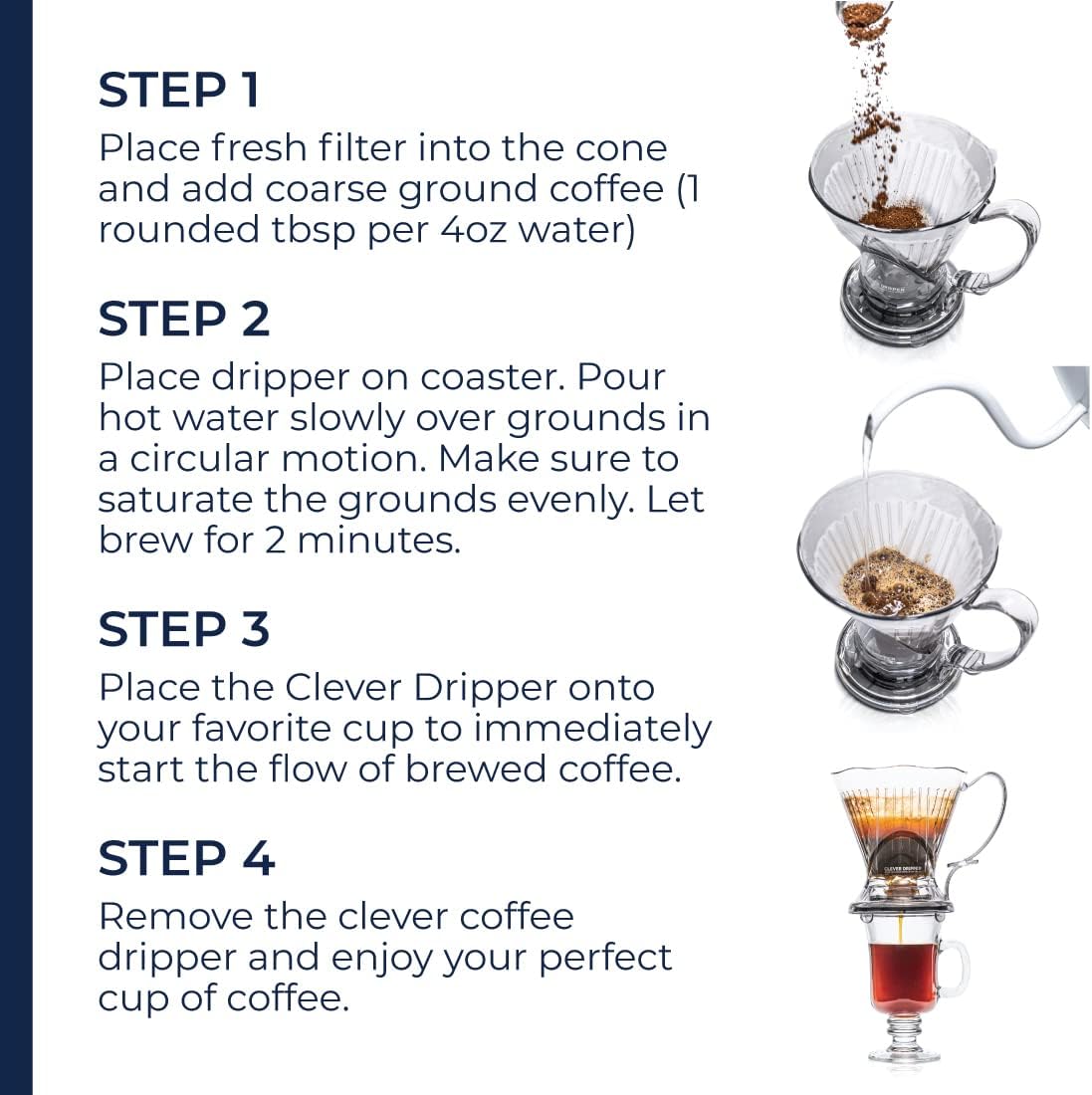 STEP 1
Place fresh filter into the cone and add coarse ground coffee (1 rounded tbsp per 4oz water)

STEP 2
Place dripper on coaster. Pour hot water slowly over grounds in a circular motion. Make sure to saturate the grounds evenly. Let brew for 2 minutes.

STEP 3
Place the Clever Dripper onto your favorite cup to immediately start the flow of brewed coffee.

STEP 4
Remove the clever coffee dripper and enjoy your perfect cup of coffee.

CLEVER DRIPPER