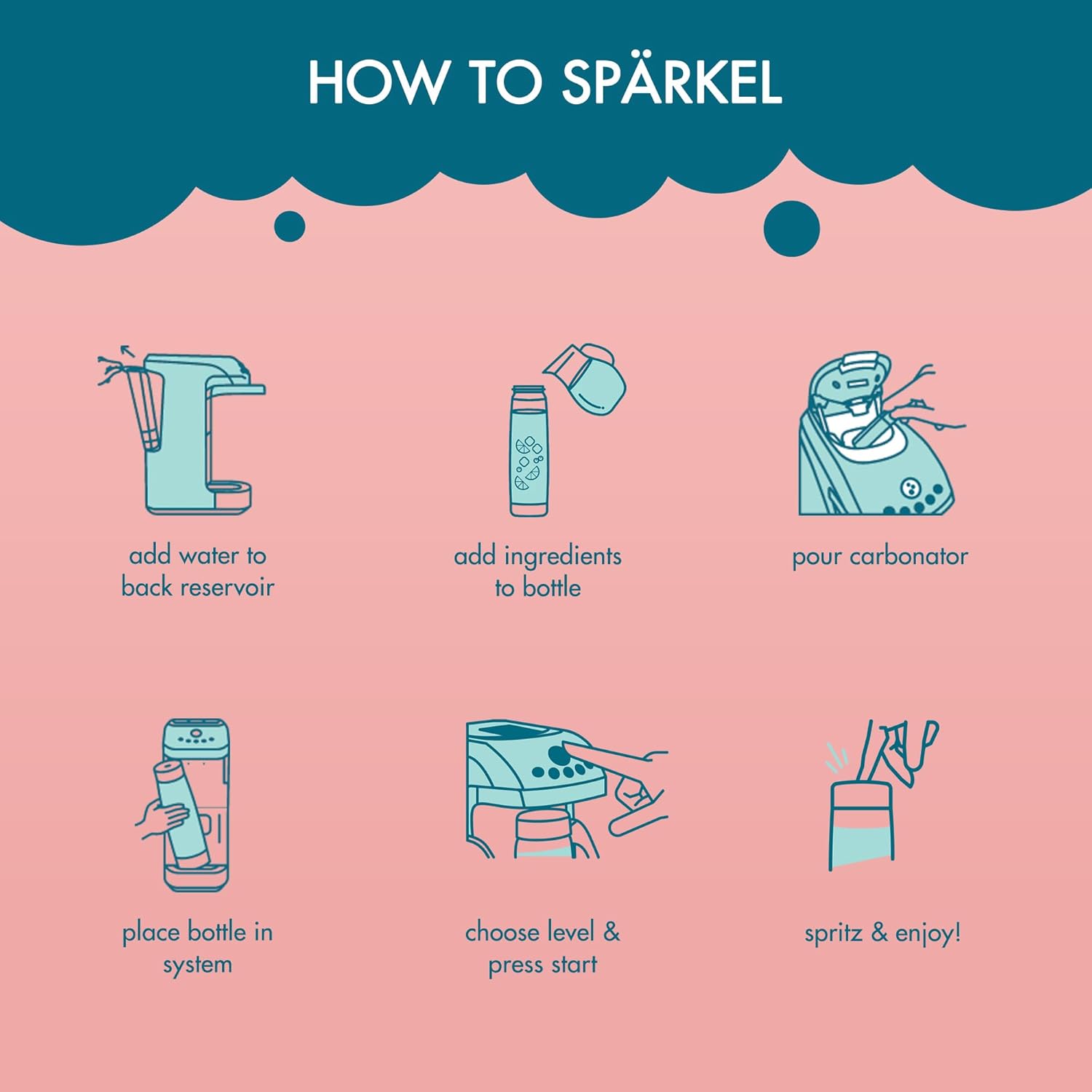 HOW TO SPÄRKEL

add water to back reservoir

add ingredients to bottle

pour carbonator

place bottle in system

choose level & press start

spritz & enjoy!