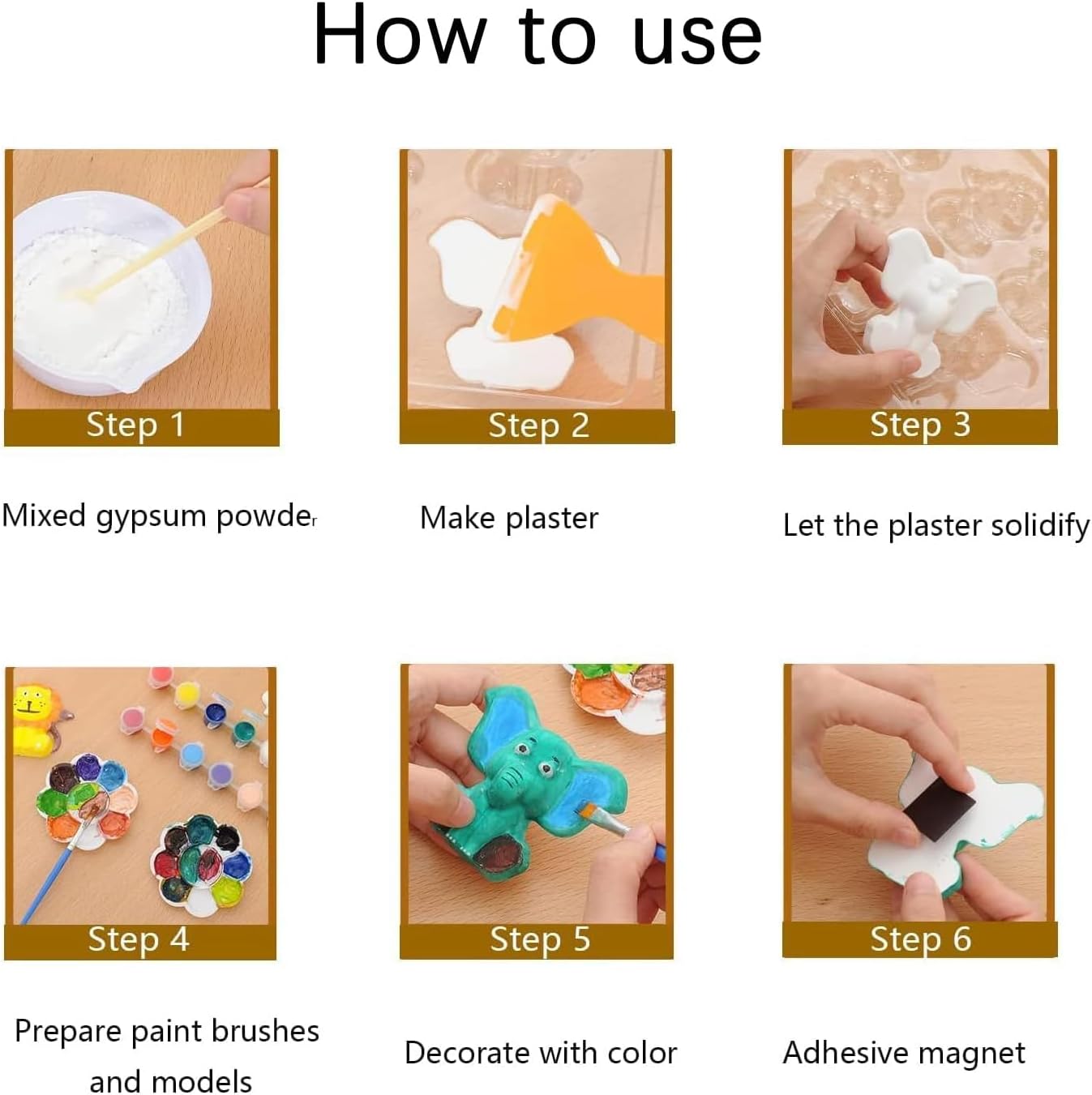 How to use

Step 1

Mixed gypsum powder

Step 2

Make plaster

Step 3

Let the plaster solidify

Step 4

Prepare paint brushes and models

Step 5

Decorate with color

Step 6

Adhesive magnet