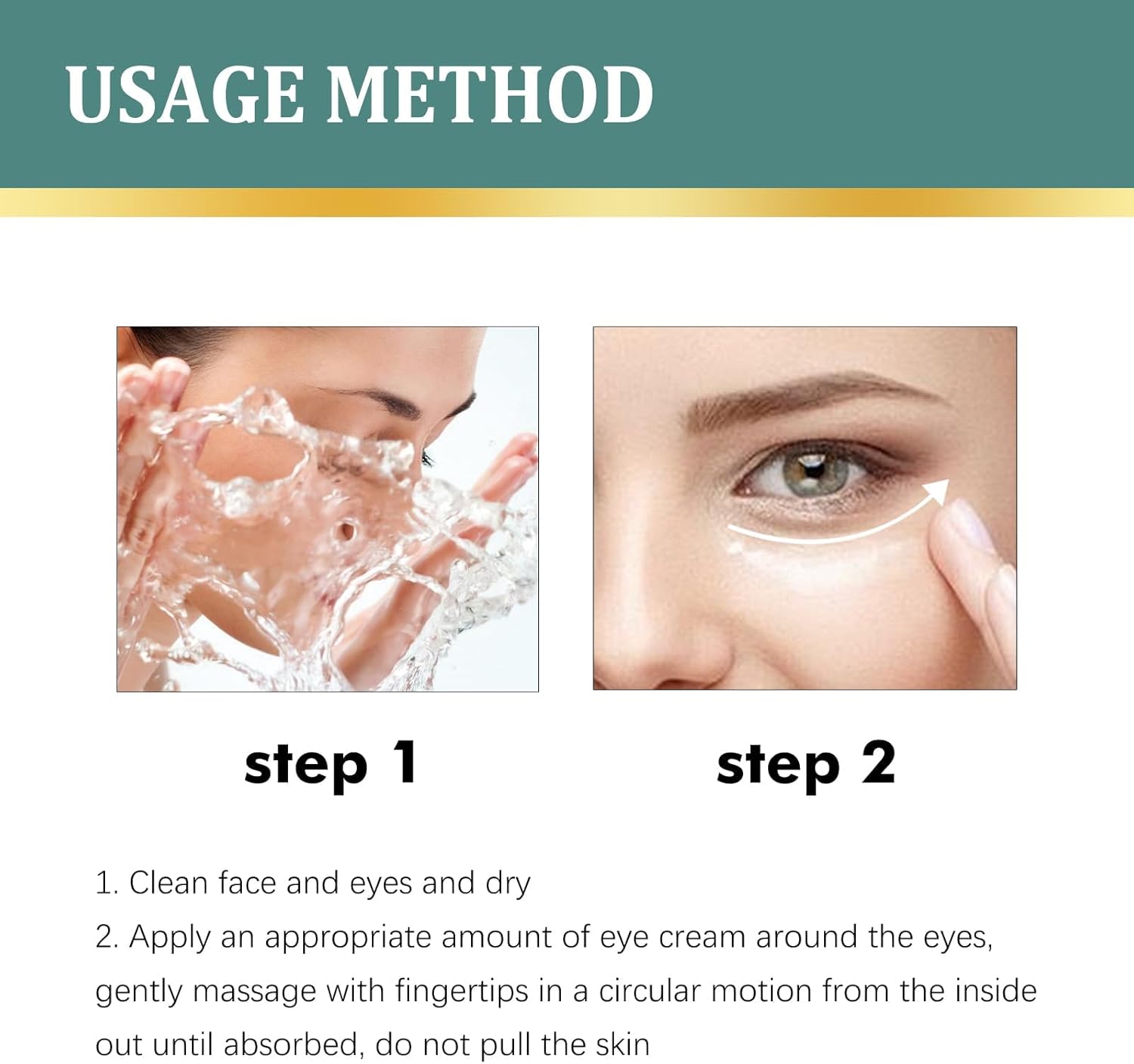 USAGE METHOD

step 1

step 2

1. Clean face and eyes and dry
2. Apply an appropriate amount of eye cream around the eyes, gently massage with fingertips in a circular motion from the inside out until absorbed, do not pull the skin