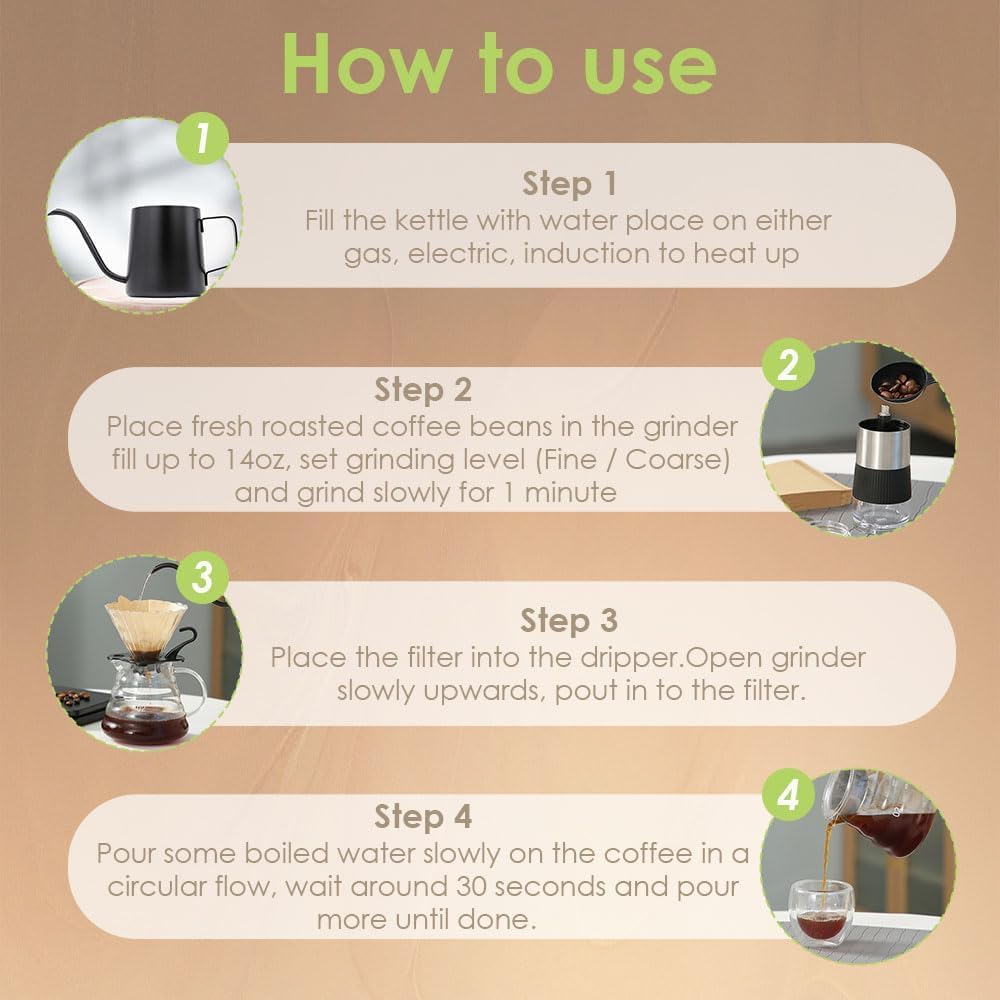 How to use

1

Step 1
Fill the kettle with water place on either gas, electric, induction to heat up

2

Step 2
Place fresh roasted coffee beans in the grinder fill up to 14oz, set grinding level (Fine / Coarse) and grind slowly for 1 minute

3

Step 3
Place the filter into the dripper.Open grinder slowly upwards, pout in to the filter.

4

Step 4
Pour some boiled water slowly on the coffee in a circular flow, wait around 30 seconds and pour more until done.