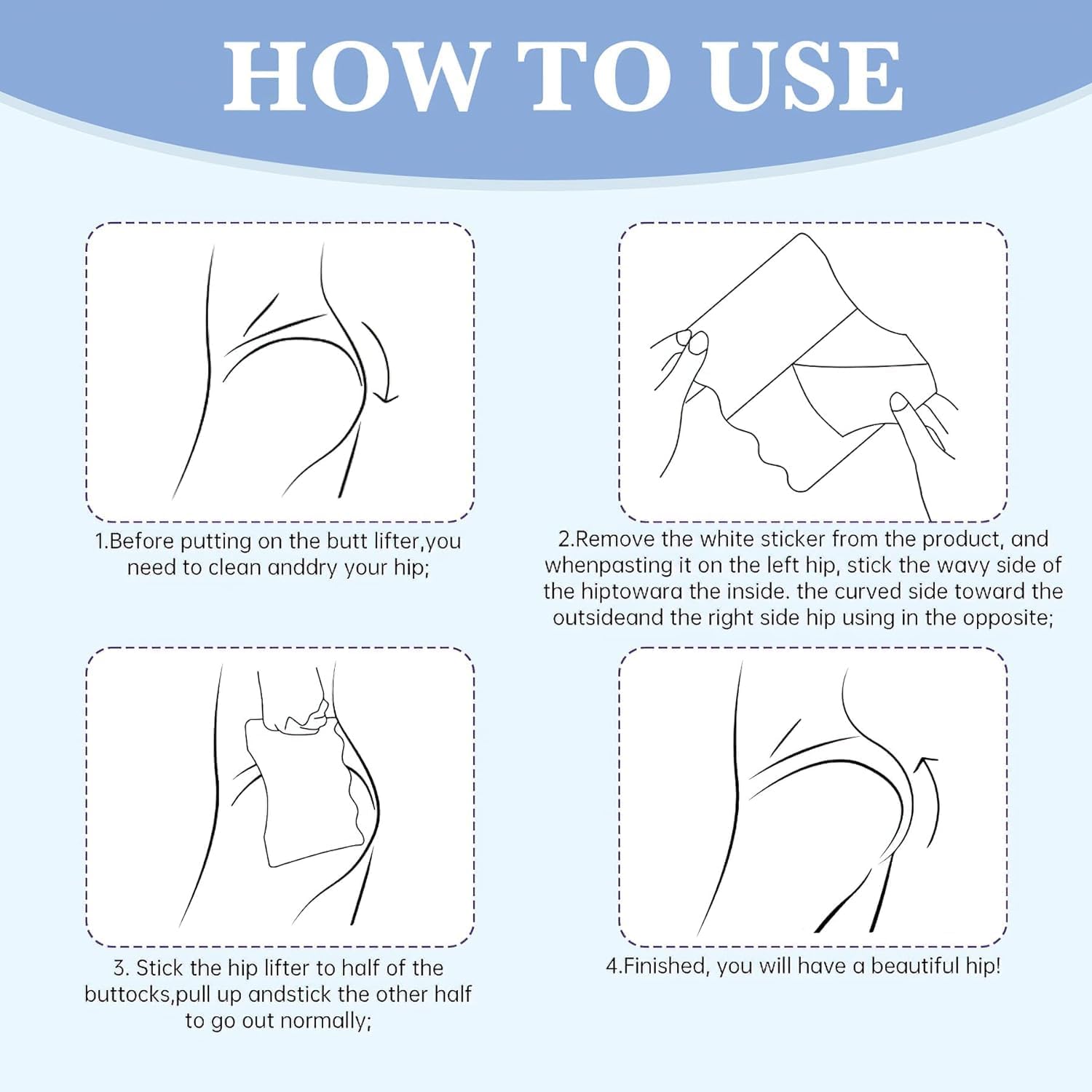 HOW TO USE

1.Before putting on the butt lifter,you need to clean anddry your hip;

2.Remove the white sticker from the product, and whenpasting it on the left hip, stick the wavy side of the hiptowara the inside. the curved side toward the outsideand the right side hip using in the opposite;

3. Stick the hip lifter to half of the buttocks,pull up andstick the other half to go out normally;

4.Finished, you will have a beautiful hip!