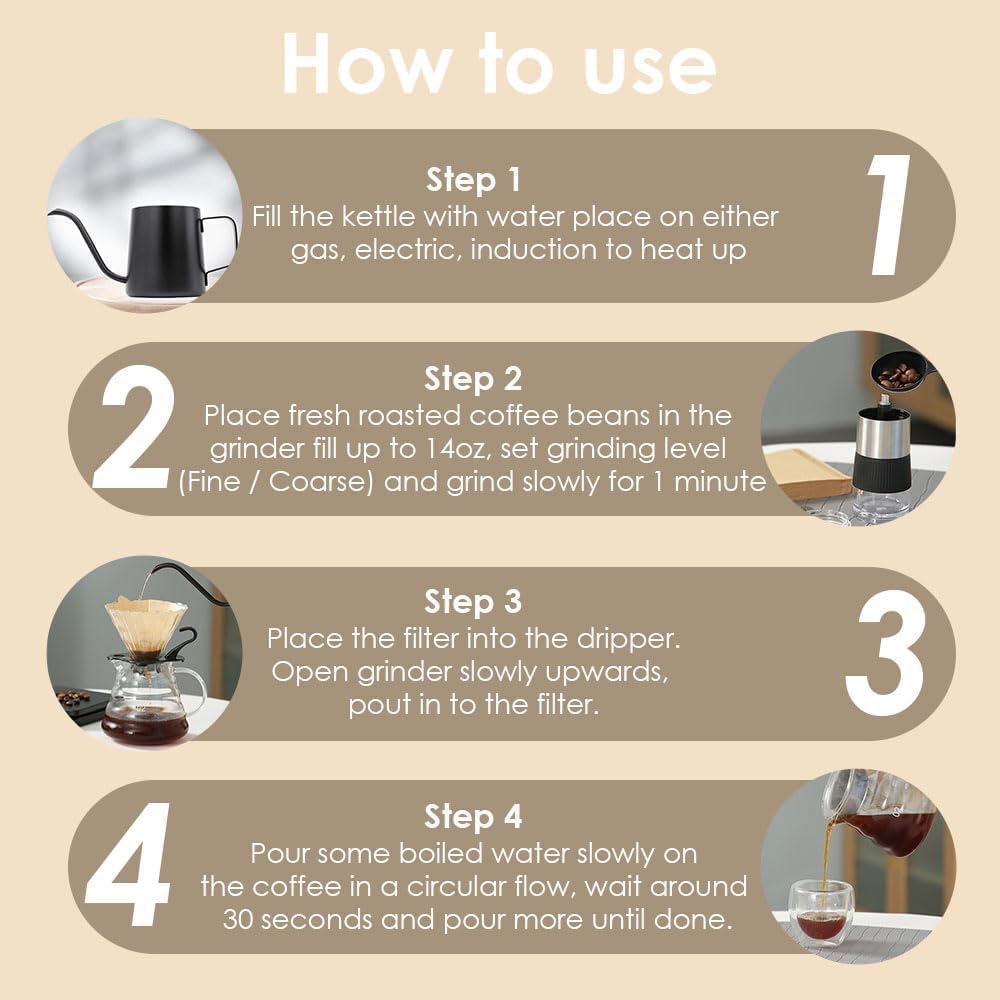 How to use

Step 1
Fill the kettle with water place on either gas, electric, induction to heat up

1

2

Step 2
Place fresh roasted coffee beans in the grinder fill up to 14oz, set grinding level (Fine / Coarse) and grind slowly for 1 minute

Step 3
Place the filter into the dripper. Open grinder slowly upwards, pout in to the filter.

3

4

Step 4
Pour some boiled water slowly on the coffee in a circular flow, wait around 30 seconds and pour more until done.