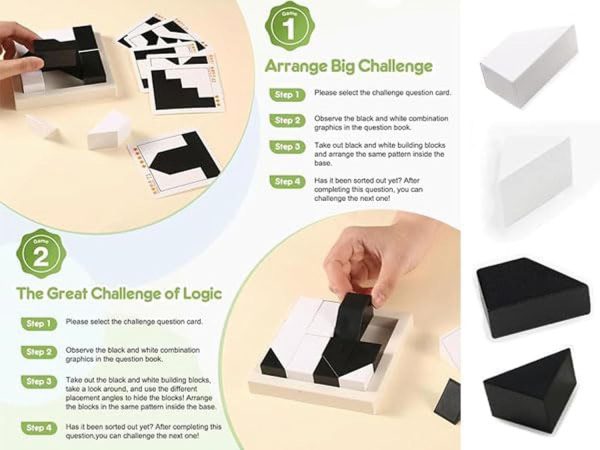 Game
1

Arrange Big Challenge

Step 1 Please select the challenge question card.

Step 2 Observe the black and white combination graphics in the question book.

Step 3 Take out black and white building blocks and arrange the same pattern inside the base.

Step 4 Has it been sorted out yet? After completing this question, you can challenge the next one!

Game
2

The Great Challenge of Logic

Step 1 Please select the challenge question card.

Step 2 Observe the black and white combination graphics in the question book.

Step 3 Take out the black and white building blocks, take a look around, and use the different placement angles to hide the blocks! Arrange the blocks in the same pattern inside the base.

Step 4 Has it been sorted out yet? After completing this question,you can challenge the next one!